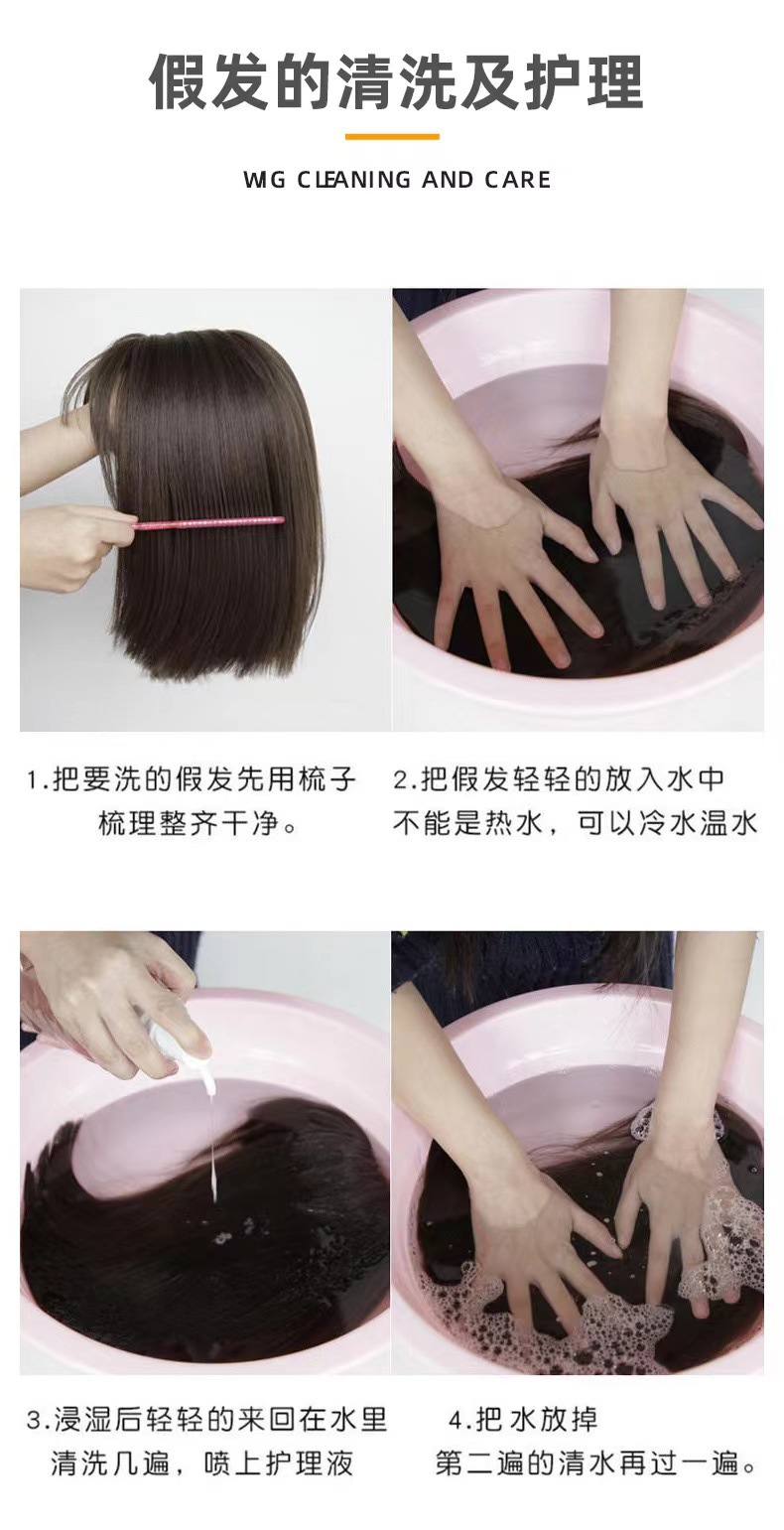 假发的清洗及护理

WIG CLEANING AND CARE

1.把要洗的假发先用梳子梳理整齐干净。

2.把假发轻轻的放入水中不能是热水，可以冷水温水

3.浸湿后轻轻的来回在水里清洗几遍，喷上护理液

4.把水放掉第二遍的清水再过一遍。