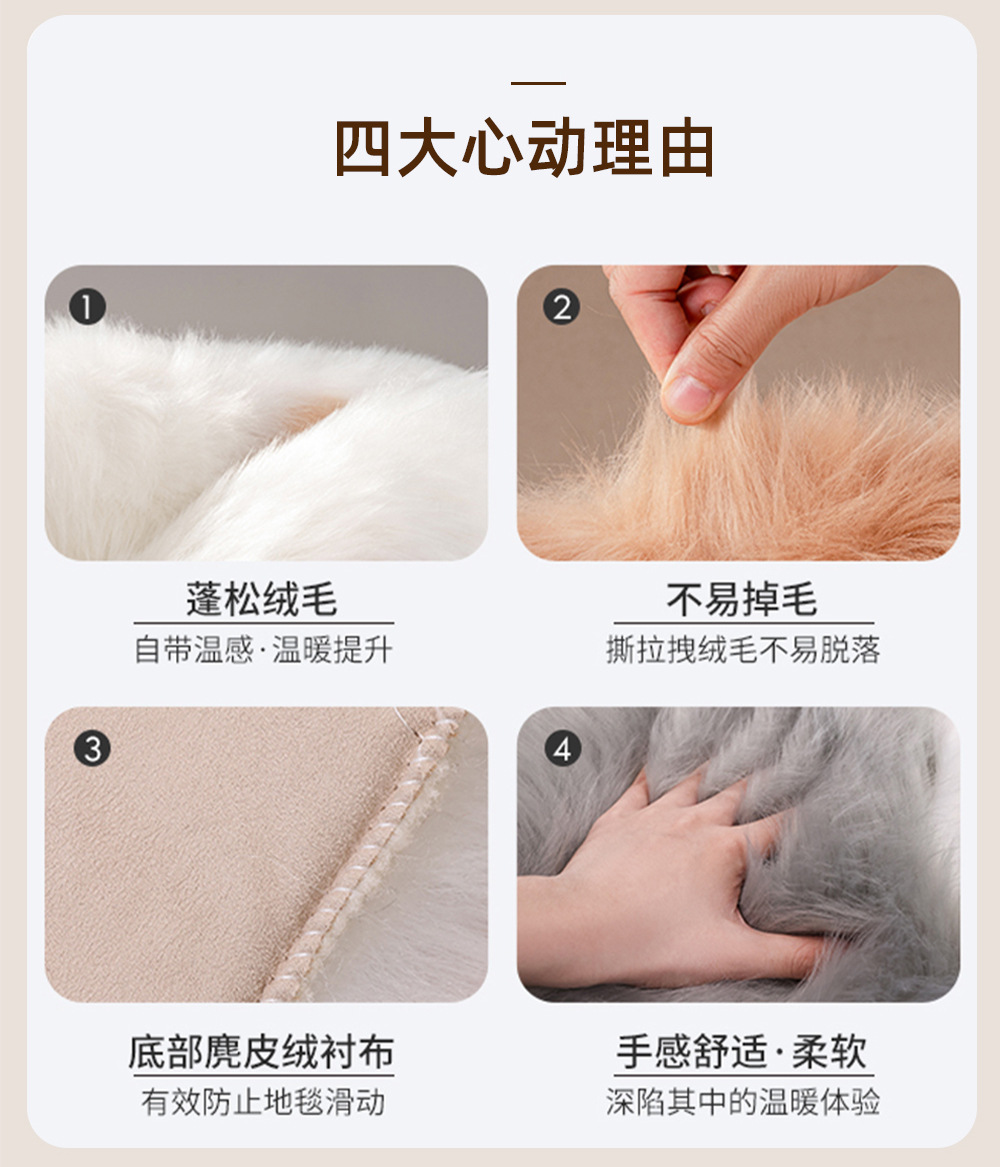 四大心动理由

1

蓬松绒毛

自带温感·温暖提升

2

不易掉毛

撕拉拽绒毛不易脱落

3

底部麂皮绒衬布

有效防止地毯滑动

4

手感舒适·柔软

深陷其中的温暖体验