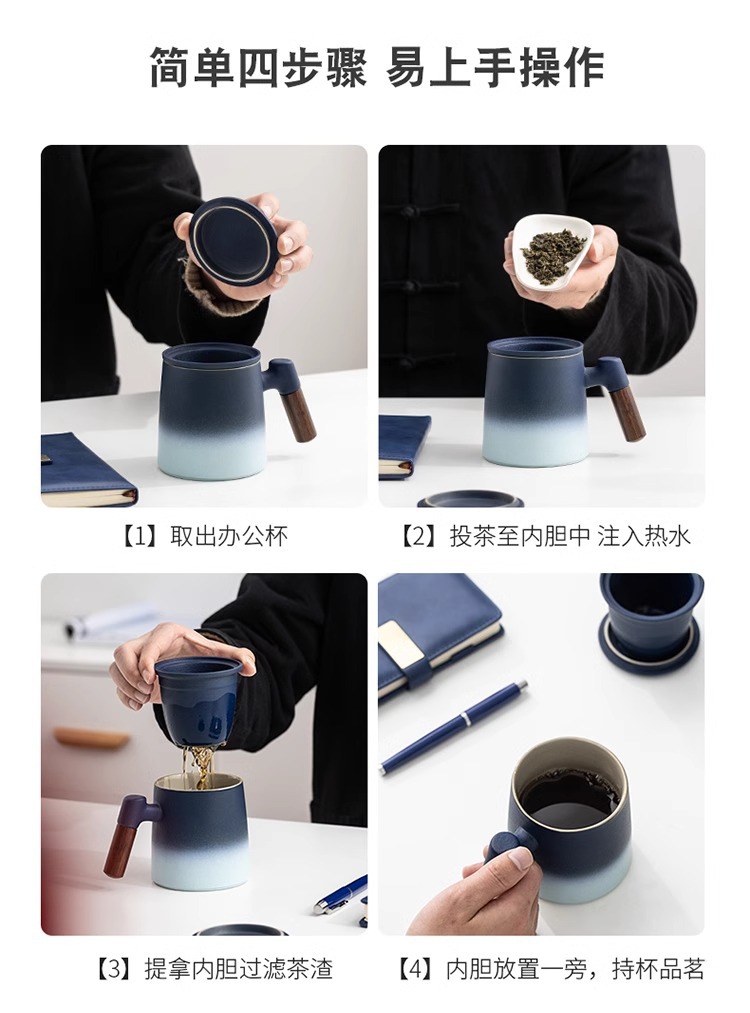 简单四步骤 易上手操作

【1】取出办公杯

【2】投茶至内胆中 注入热水

【3】提拿内胆过滤茶渣

【4】内胆放置一旁，持杯品茗