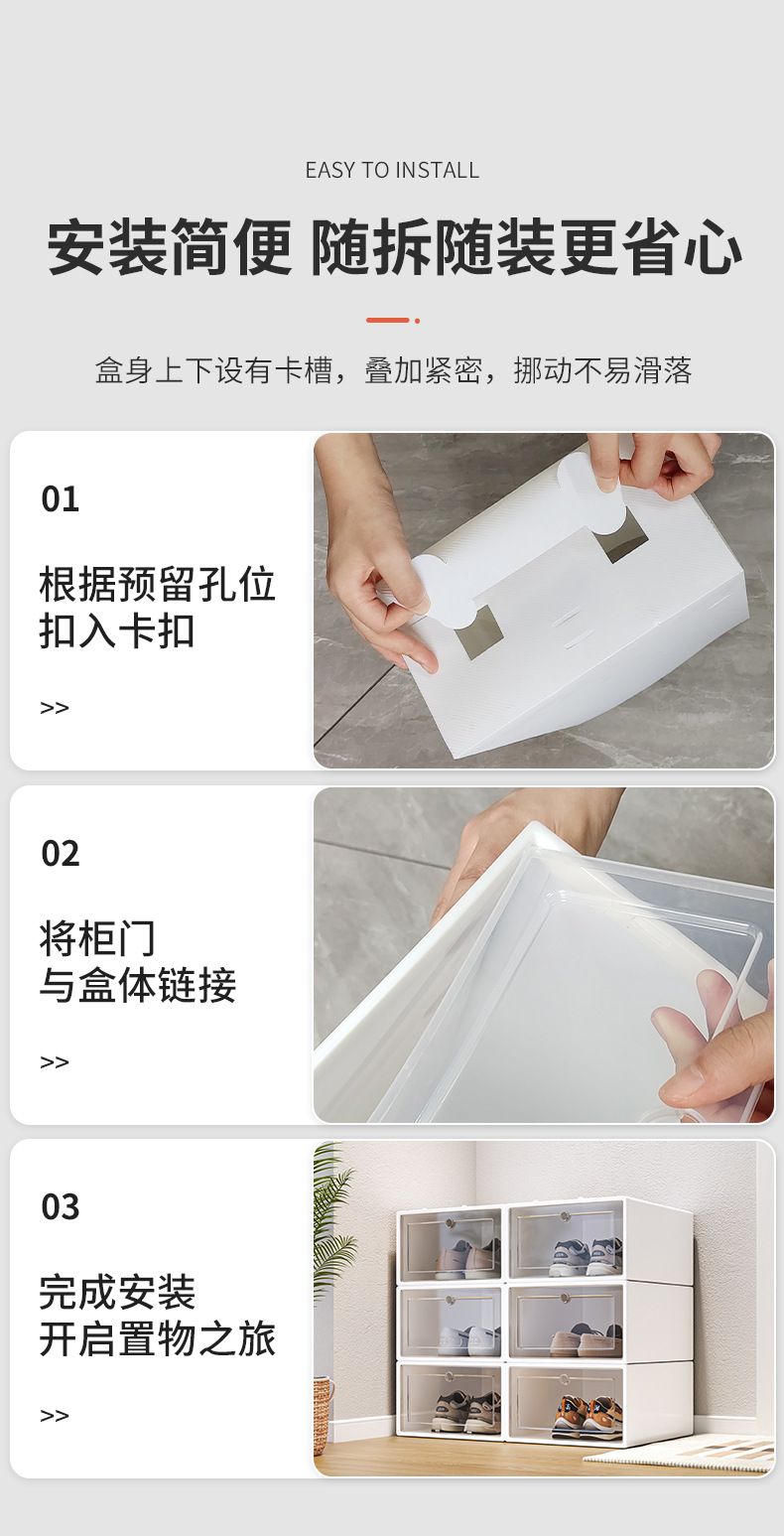 EASY TO INSTALL

安装简便 随拆随装更省心

盒身上下设有卡槽，叠加紧密，挪动不易滑落

01

根据预留孔位
扣入卡扣

>>

02

将柜门
与盒体链接

>>

03

完成安装
开启置物之旅

>>