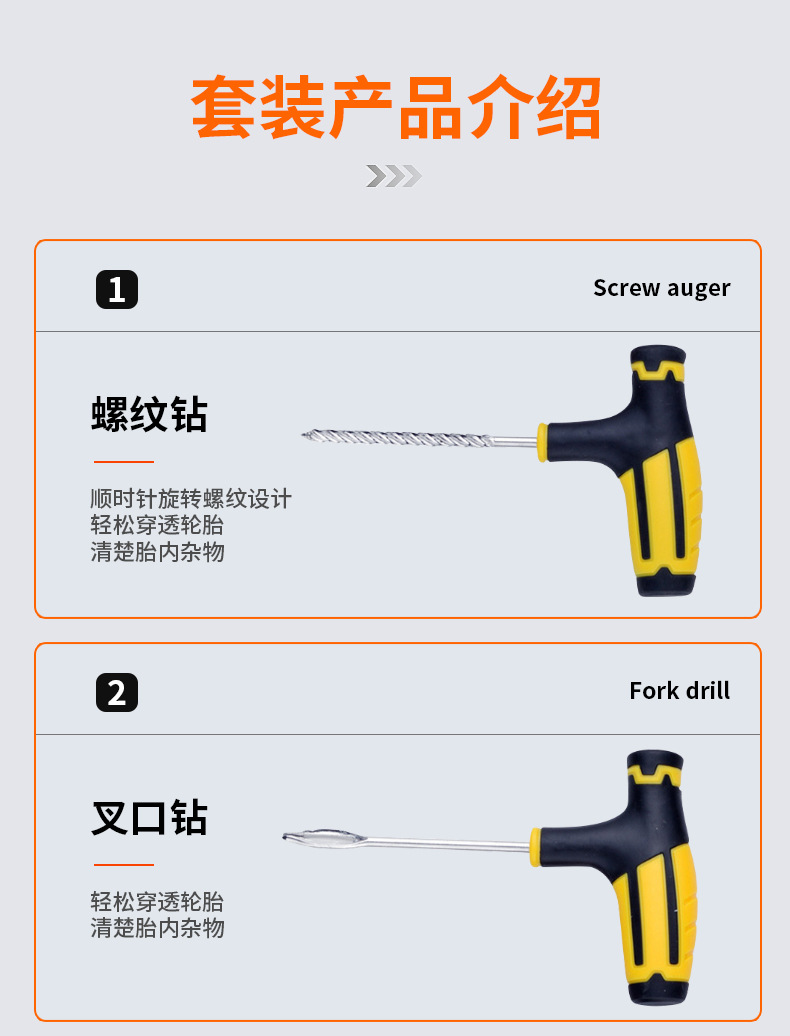 套装产品介绍

1

Screw auger

螺纹钻

顺时针旋转螺纹设计
轻松穿透轮胎
清楚胎内杂物

2

Fork drill

叉口钻

轻松穿透轮胎
清楚胎内杂物