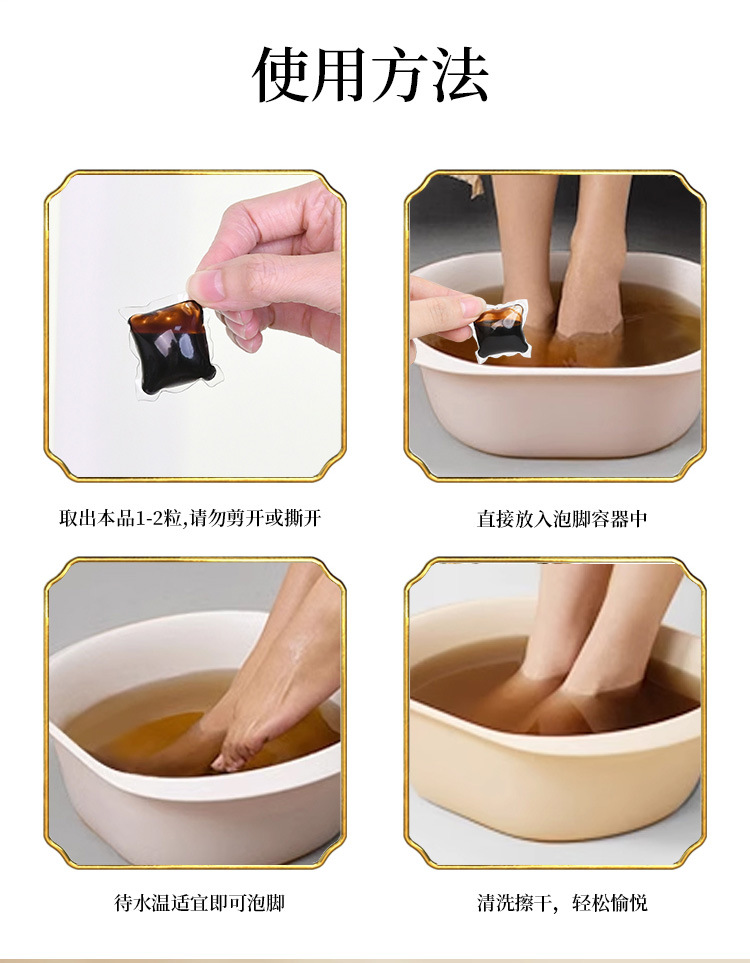 使用方法

取出本品1-2粒,请勿剪开或撕开

直接放入泡脚容器中

待水温适宜即可泡脚

清洗擦干，轻松愉悦