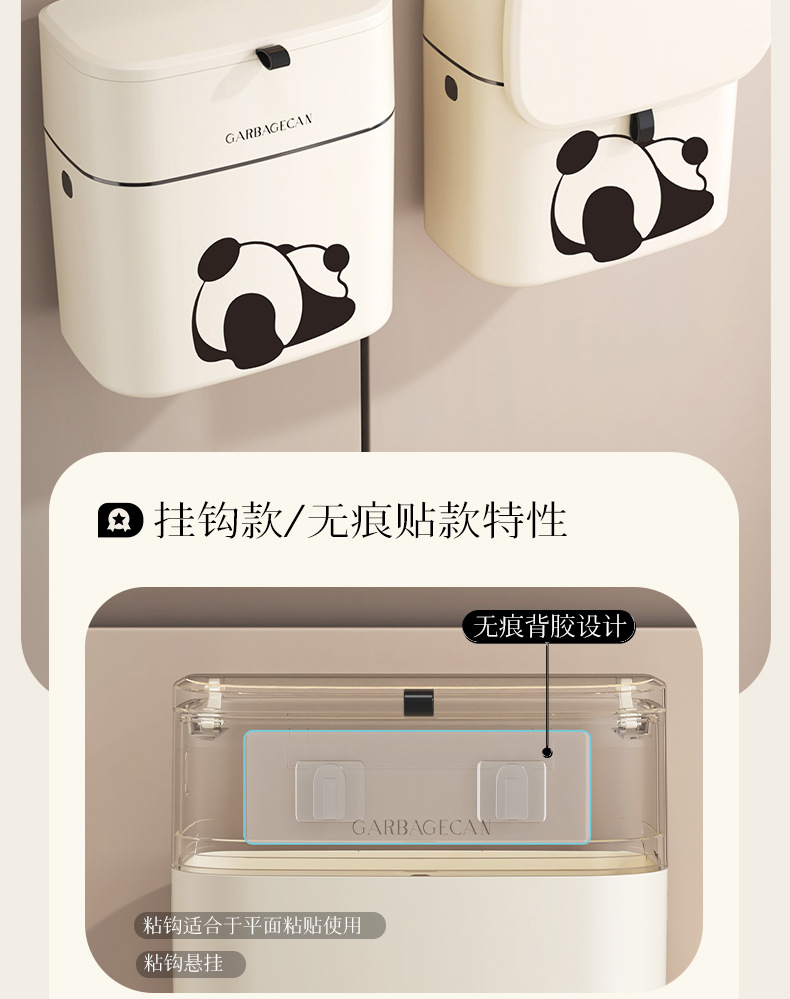 GARBAGECAN

挂钩款/无痕贴款特性

无痕背胶设计

GARBAGECAN

粘钩适合于平面粘贴使用

粘钩悬挂