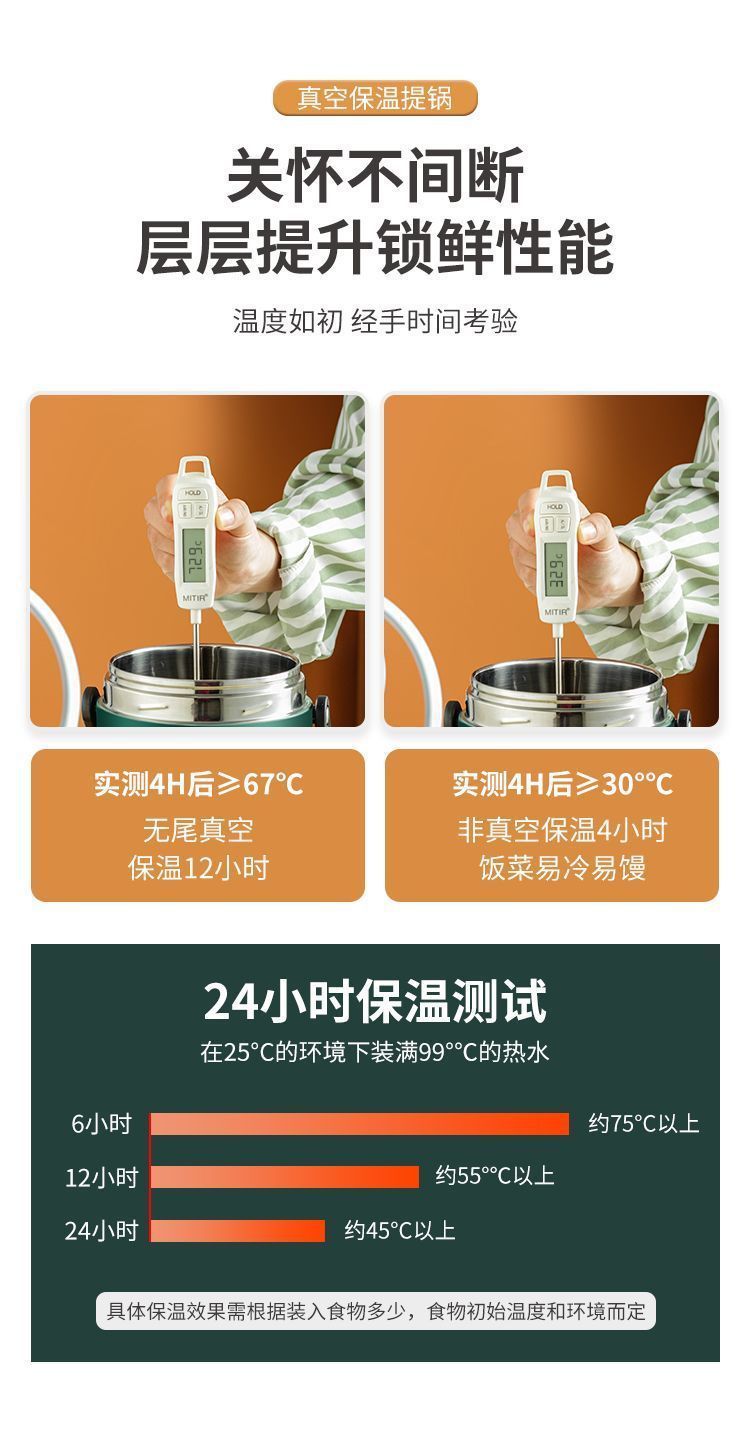 真空保温提锅

关怀不间断
层层提升锁鲜性能

温度如初 经手时间考验

HOLD
72.9°C
MITIR

HOLD
32.9°C
MITIR

实测4H后≥67℃
无尾真空
保温12小时

实测4H后≥30°℃
非真空保温4小时
饭菜易冷易馊

24小时保温测试
在25°C的环境下装满99°℃的热水

6小时 约75°C以上
12小时 约55°℃以上
24小时 约45°C以上

具体保温效果需根据装入食物多少，食物初始温度和环境而定