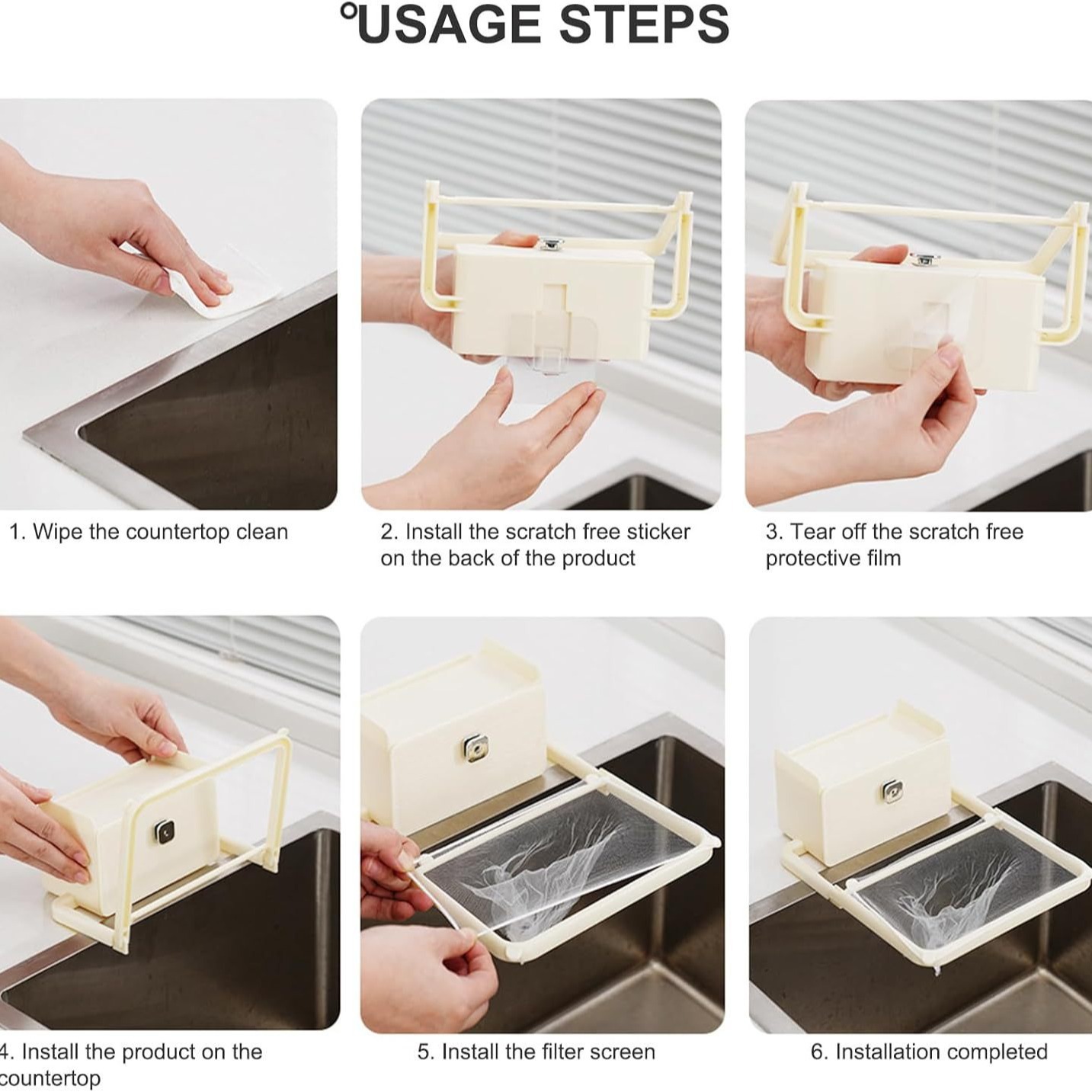 °USAGE STEPS

1. Wipe the countertop clean

2. Install the scratch free sticker on the back of the product

3. Tear off the scratch free protective film

4. Install the product on the countertop

5. Install the filter screen

6. Installation completed