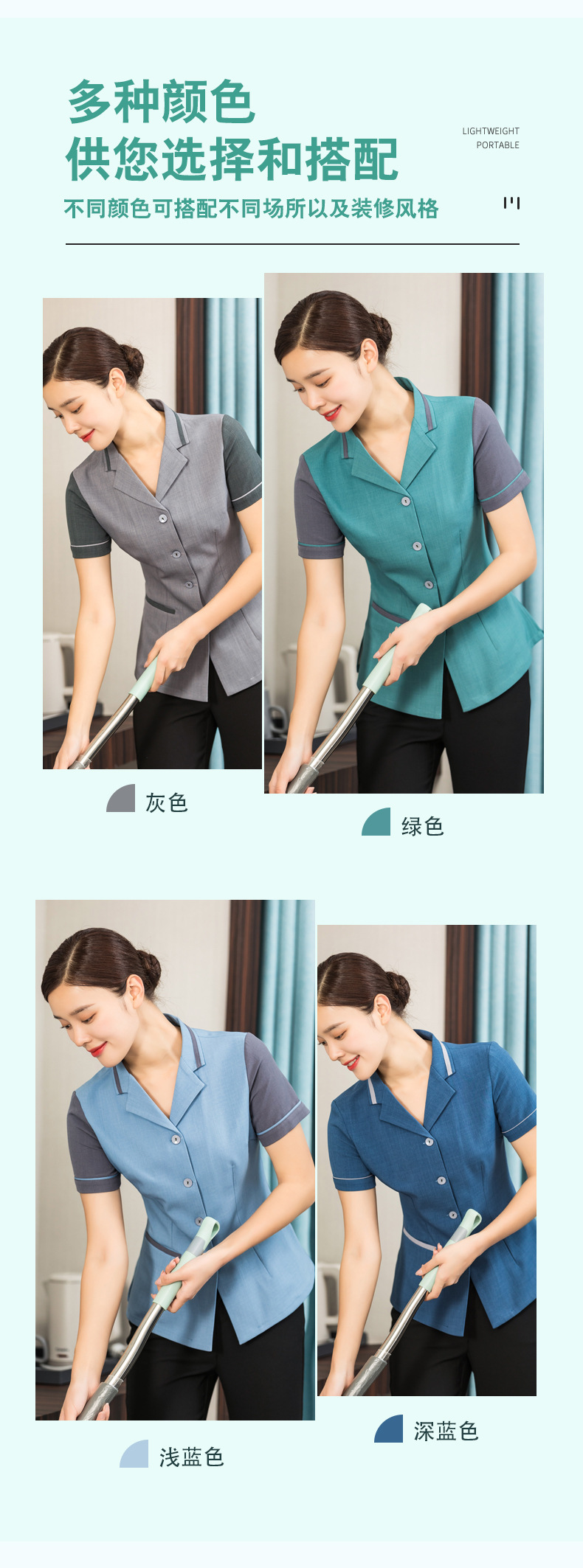 多种颜色
供您选择和搭配

LIGHTWEIGHT
PORTABLE

不同颜色可搭配不同场所以及装修风格

灰色

绿色

浅蓝色

深蓝色