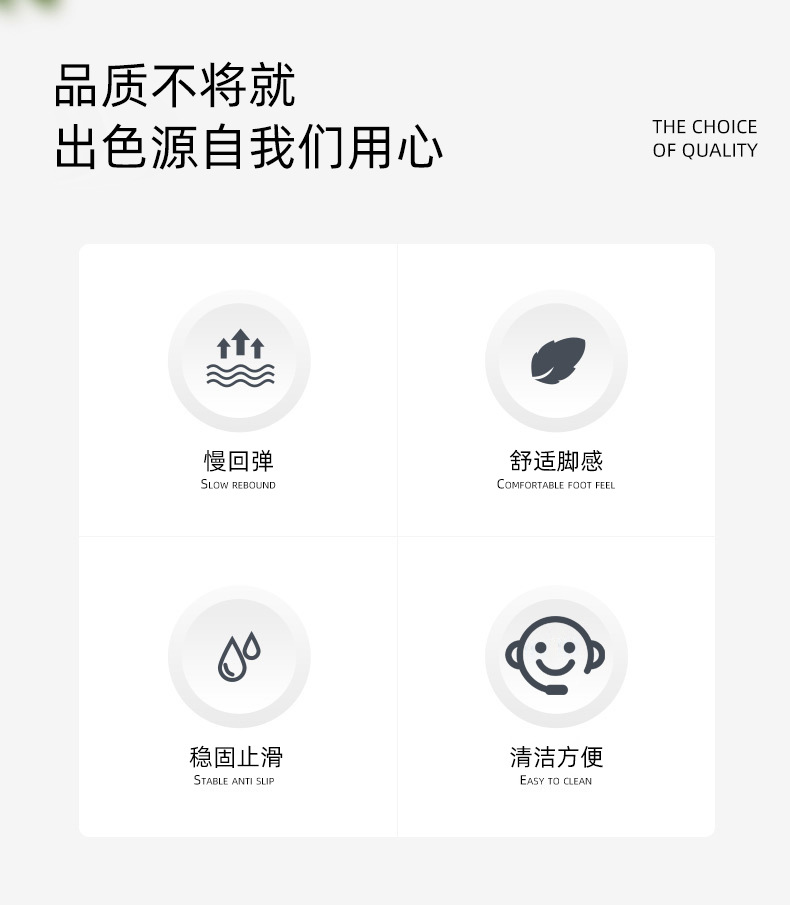 品质不将就
出色源自我们用心

THE CHOICE
OF QUALITY

慢回弹
SLOW REBOUND

舒适脚感
COMFORTABLE FOOT FEEL

稳固止滑
STABLE ANTI SLIP

清洁方便
EASY TO CLEAN