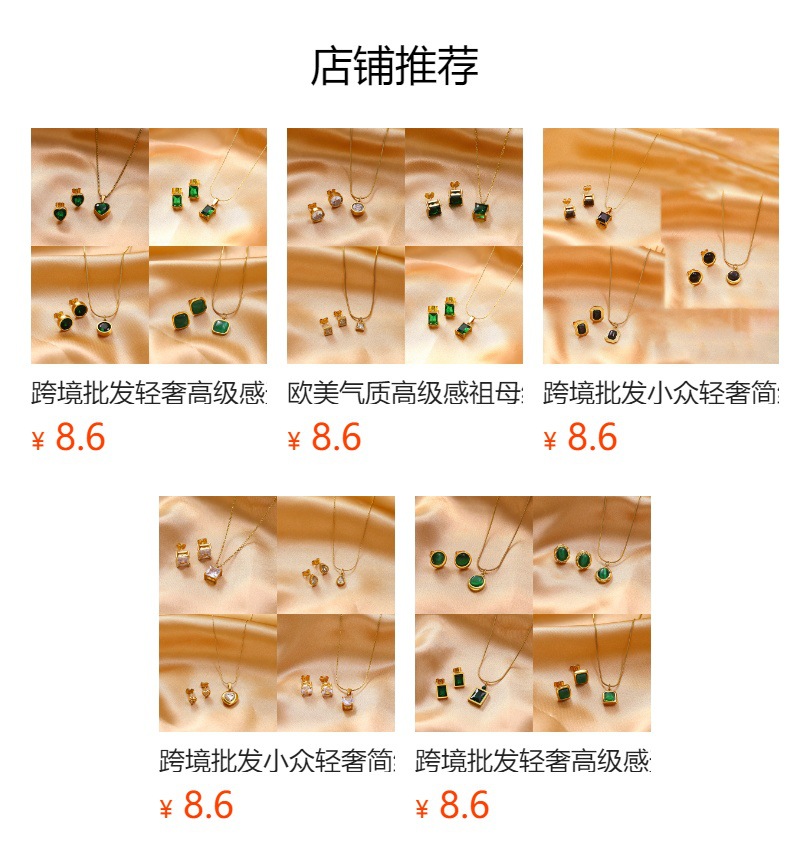 店铺推荐

跨境批发轻奢高级感

¥ 8.6

欧美气质高级感祖母

¥ 8.6

跨境批发小众轻奢简

¥ 8.6

跨境批发小众轻奢简

¥ 8.6

跨境批发轻奢高级感

¥ 8.6