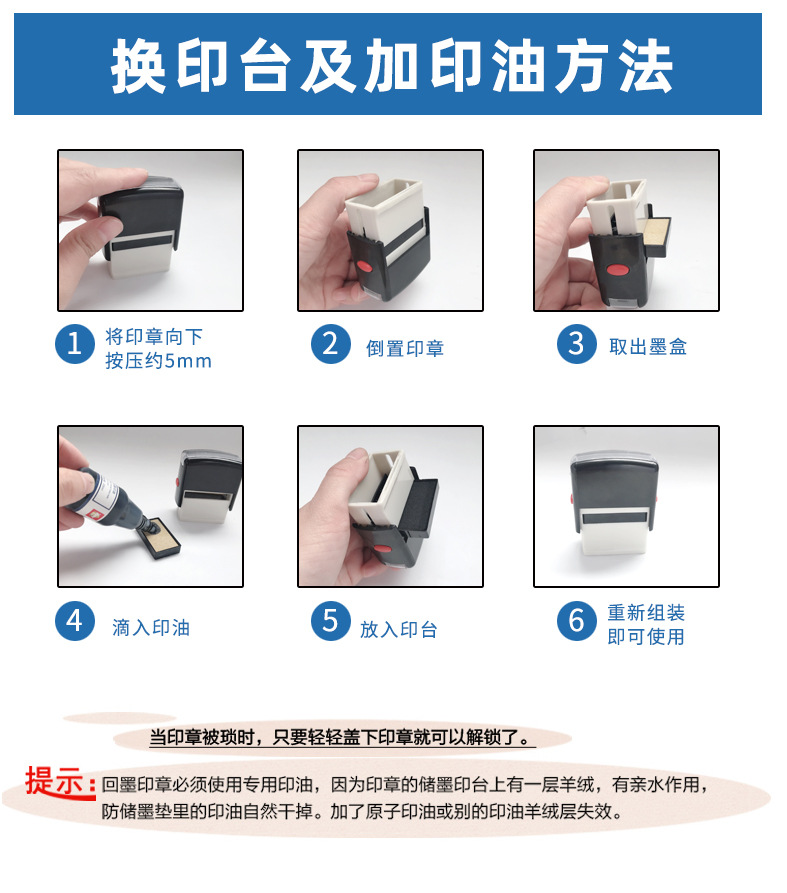 换印台及加印油方法

1 将印章向下按压约5mm

2 倒置印章

3 取出墨盒

4 滴入印油

5 放入印台

6 重新组装即可使用

当印章被琐时，只要轻轻盖下印章就可以解锁了。

提示：回墨印章必须使用专用印油，因为印章的储墨印台上有一层羊绒，有亲水作用，防储墨垫里的印油自然干掉。加了原子印油或别的印油羊绒层失效。