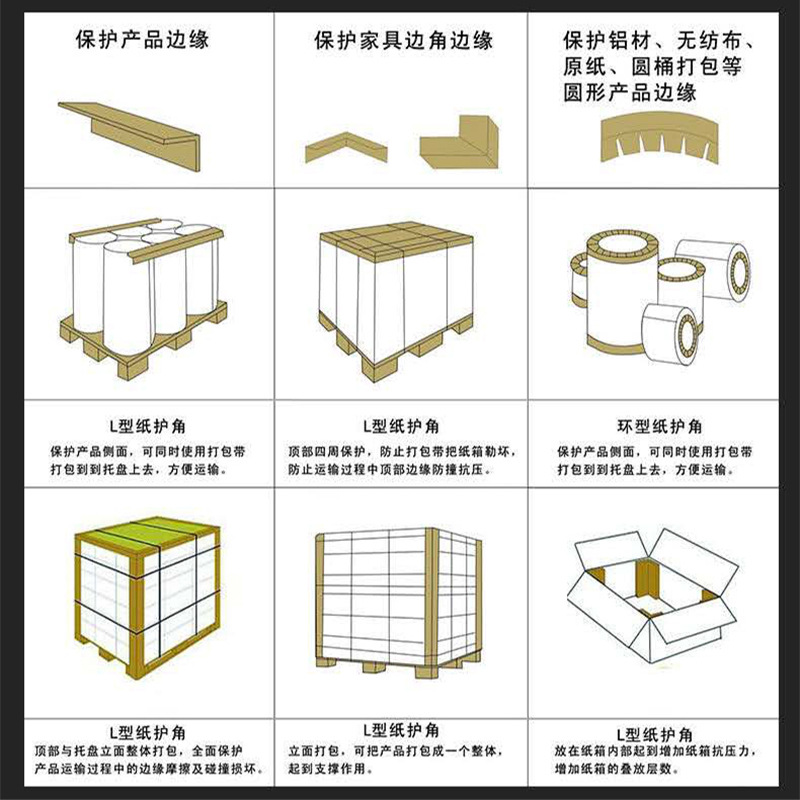 保护产品边缘

保护家具边角边缘

保护铝材、无纺布、原纸、圆桶打包等圆形产品边缘

L型纸护角
保护产品侧面，可同时使用打包带打包到到托盘上去，方便运输。

L型纸护角
顶部四周保护，防止打包带把纸箱勒坏，防止运输过程中顶部边缘防撞抗压。

环型纸护角
保护产品侧面，可同时使用打包带打包到到托盘上去，方便运输。

L型纸护角
顶部与托盘立面整体打包，全面保护产品运输过程中的边缘摩擦及碰撞损坏。

L型纸护角
立面打包，可把产品打包成一个整体，起到支撑作用。

L型纸护角
放在纸箱内部起到增加纸箱抗压力，增加纸箱的叠放层数。