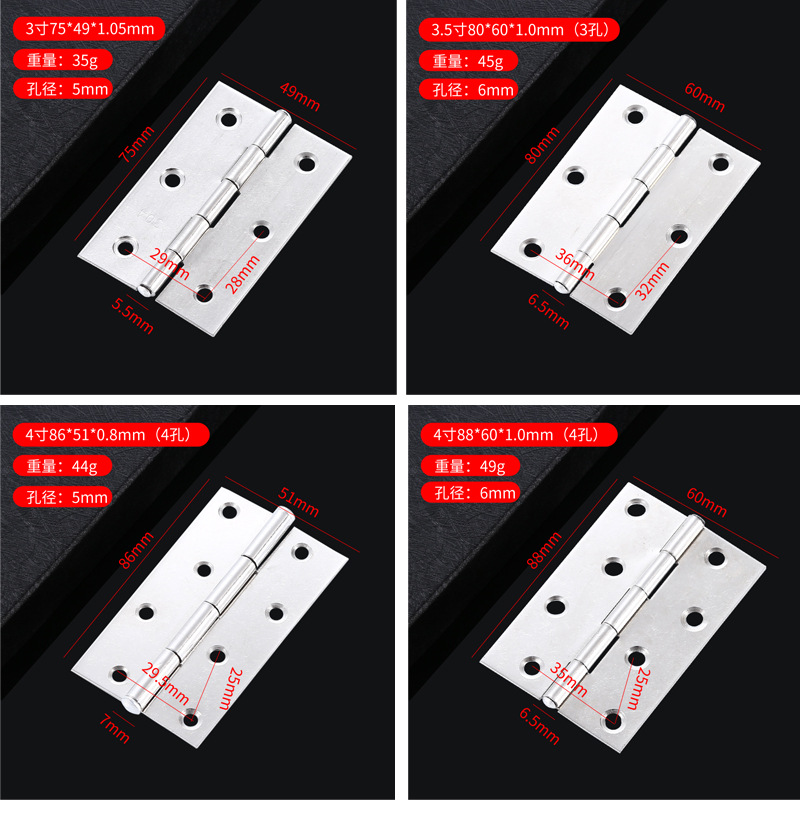 3寸75*49*1.05mm

重量：35g

孔径：5mm

49mm

75mm

29mm

28mm

5.5mm

3.5寸80*60*1.0mm（3孔）

重量：45g

孔径：6mm

60mm

80mm

36mm

32mm

6.5mm

4寸86*51*0.8mm（4孔）

重量：44g

孔径：5mm

51mm

86mm

29.5mm

25mm

7mm

4寸88*60*1.0mm（4孔）

重量：49g

孔径：6mm

60mm

88mm

35mm

25mm

6.5mm