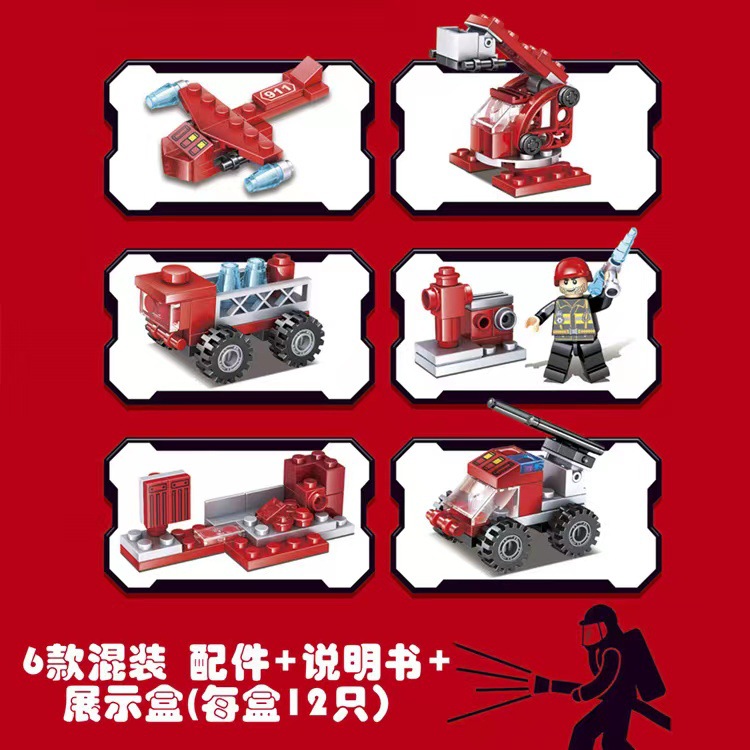 911

6款混装 配件+说明书+展示盒(每盒12只)