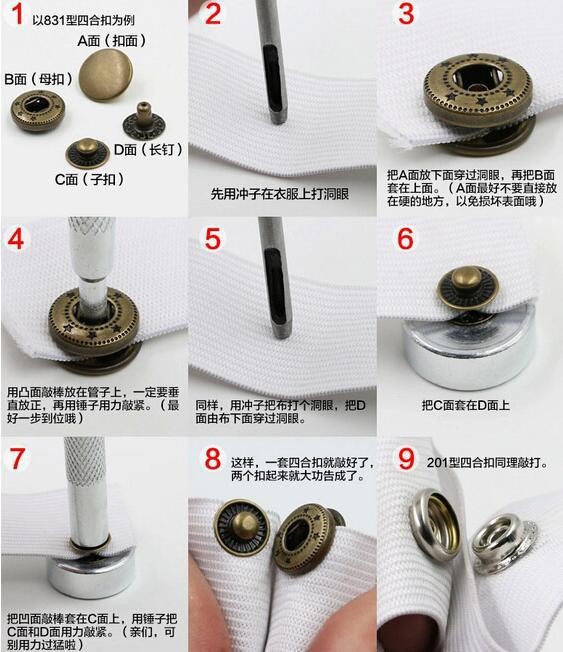 1 以831型四合扣为例

A面（扣面）

B面（母扣）

D面（长钉）

C面（子扣）

2

先用冲子在衣服上打洞眼

3

把A面放下面穿过洞眼，再把B面套在上面。（A面最好不要直接放在硬的地方，以免损坏表面哦）

4

用凸面敲棒放在管子上，一定要垂直放正，再用锤子用力敲紧。（最好一步到位哦）

5

同样，用冲子把布打个洞眼，把D面由布下面穿过洞眼。

6

把C面套在D面上

7

把凹面敲棒套在C面上，用锤子把C面和D面用力敲紧。（亲们，可别用力过猛啦）

8 这样，一套四合扣就敲好了，两个扣起来就大功告成了。

9 201型四合扣同理敲打。