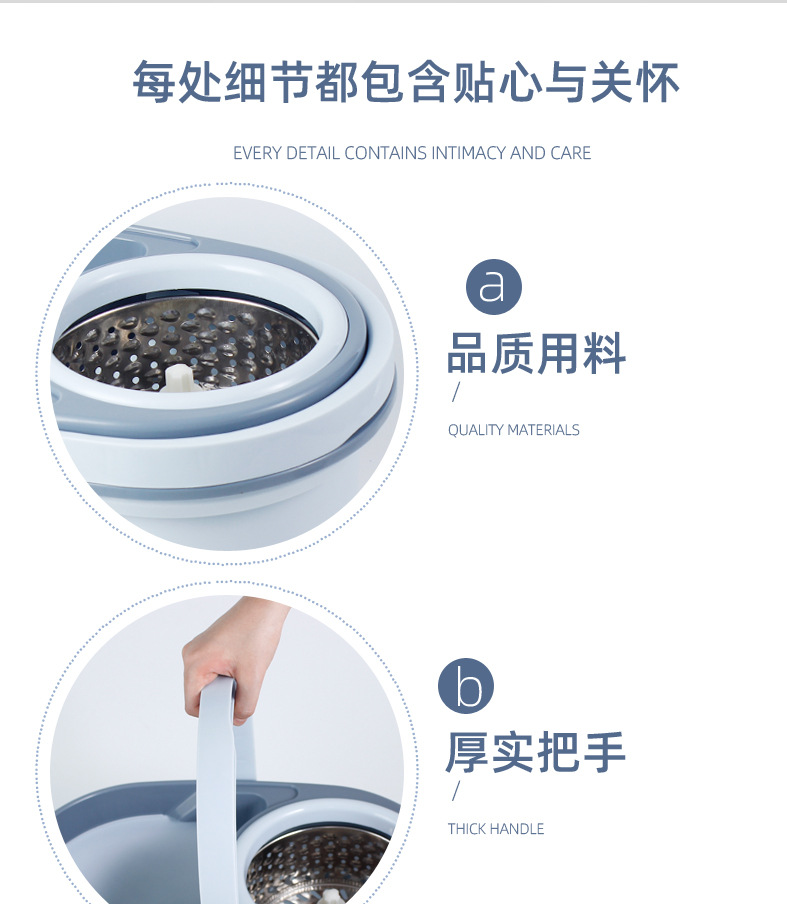 每处细节都包含贴心与关怀

EVERY DETAIL CONTAINS INTIMACY AND CARE

a

品质用料

/

QUALITY MATERIALS

b

厚实把手

/

THICK HANDLE