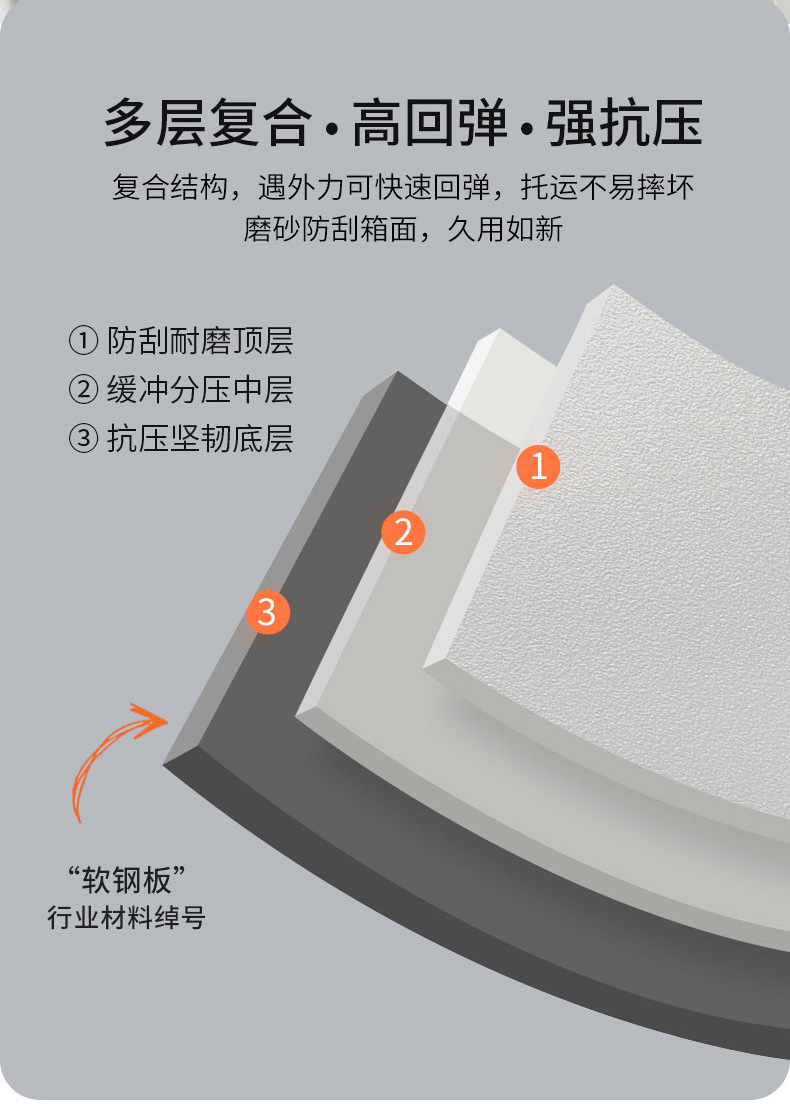 多层复合·高回弹·强抗压

复合结构，遇外力可快速回弹，托运不易摔坏
磨砂防刮箱面，久用如新

① 防刮耐磨顶层
② 缓冲分压中层
③ 抗压坚韧底层

1

2

3

“软钢板”
行业材料绰号