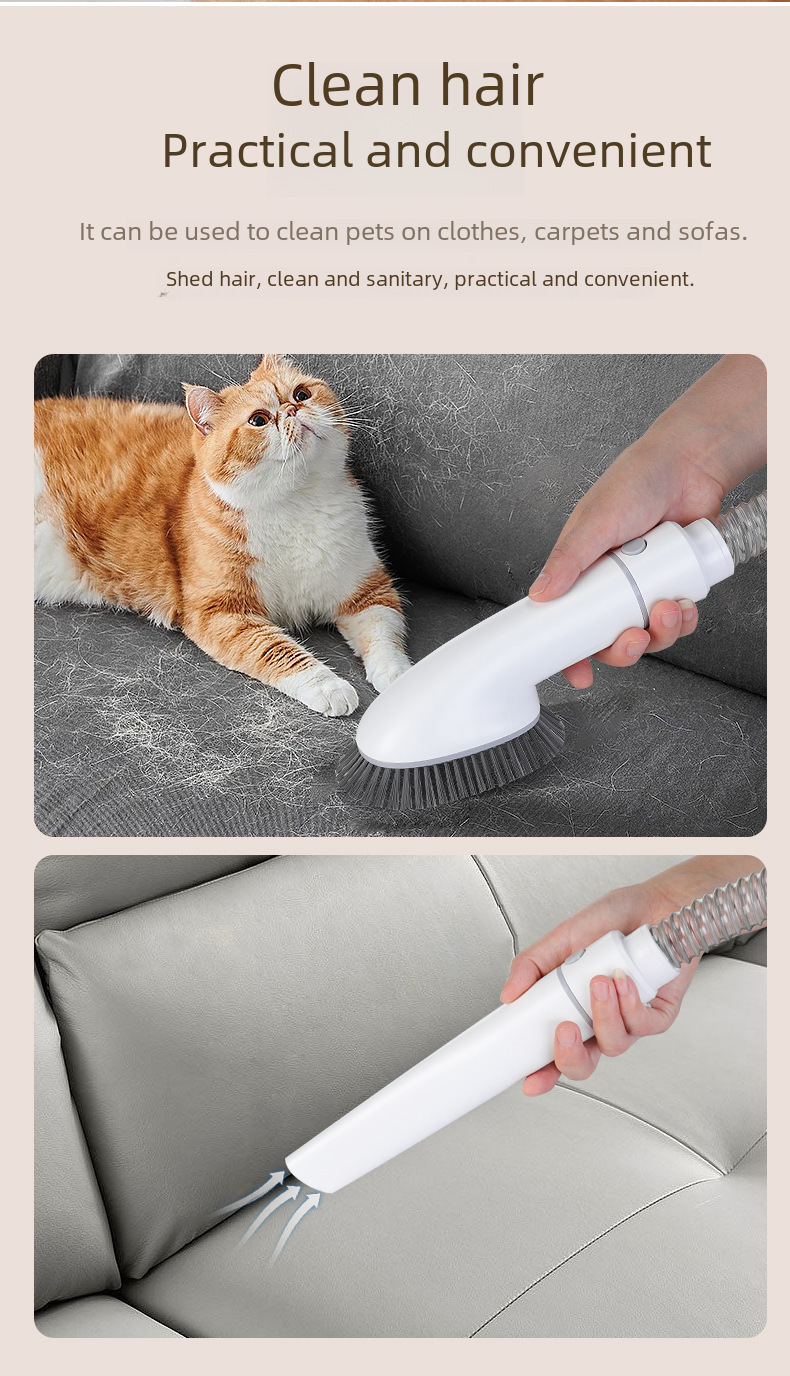 Clean hair
Practical and convenient

It can be used to clean pets on clothes, carpets and sofas.

Shed hair, clean and sanitary, practical and convenient.