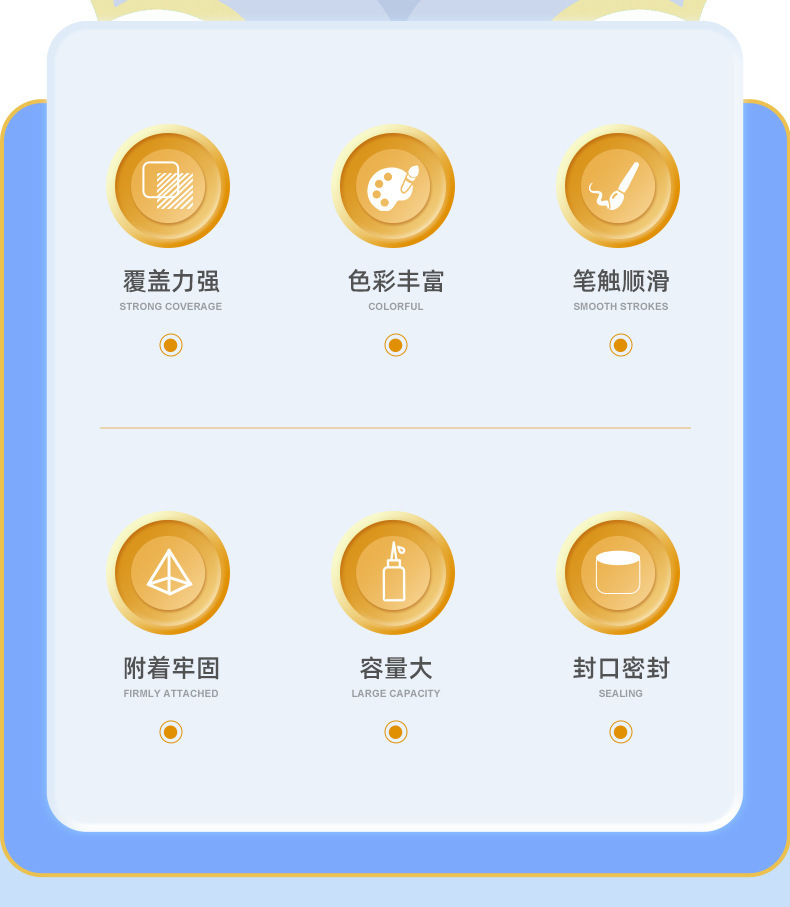 覆盖力强
STRONG COVERAGE

色彩丰富
COLORFUL

笔触顺滑
SMOOTH STROKES

附着牢固
FIRMLY ATTACHED

容量大
LARGE CAPACITY

封口密封
SEALING