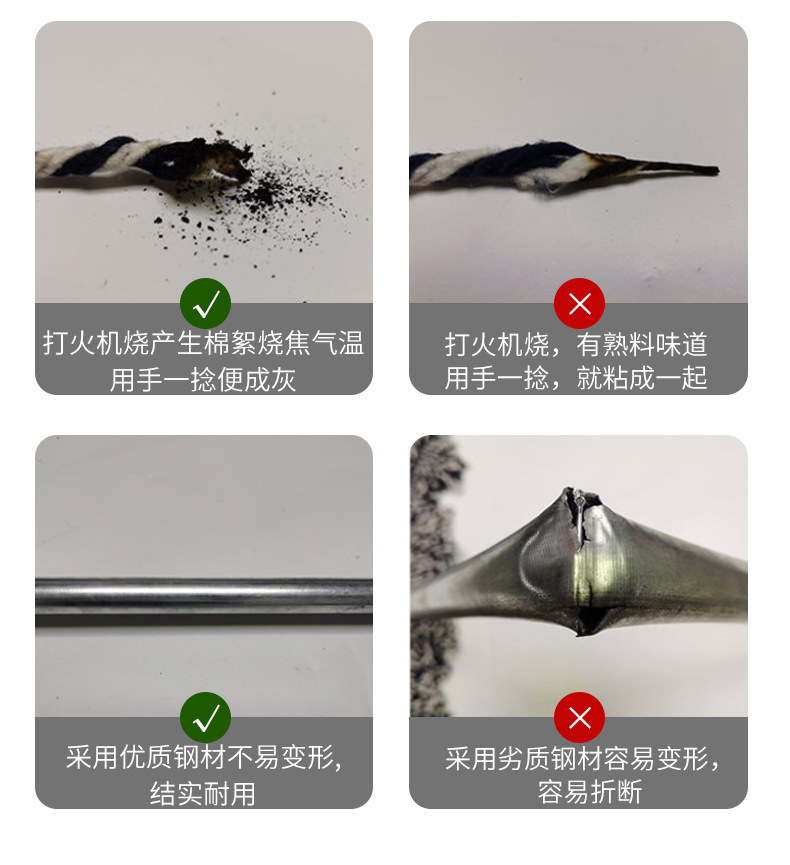 打火机烧产生棉絮烧焦气温
用手一捻便成灰

打火机烧，有熟料味道
用手一捻，就粘成一起

采用优质钢材不易变形，
结实耐用

采用劣质钢材容易变形，
容易折断