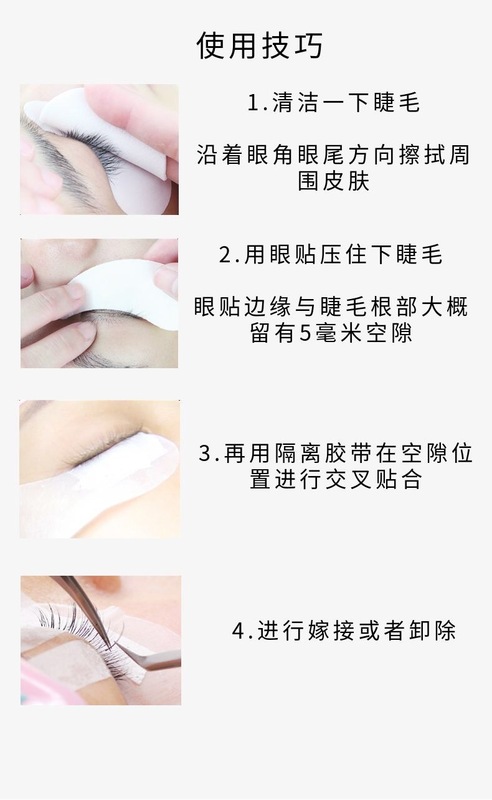 使用技巧

1.清洁一下睫毛

沿着眼角眼尾方向擦拭周围皮肤

2.用眼贴压住下睫毛

眼贴边缘与睫毛根部大概留有5毫米空隙

3.再用隔离胶带在空隙位置进行交叉贴合

4.进行嫁接或者卸除