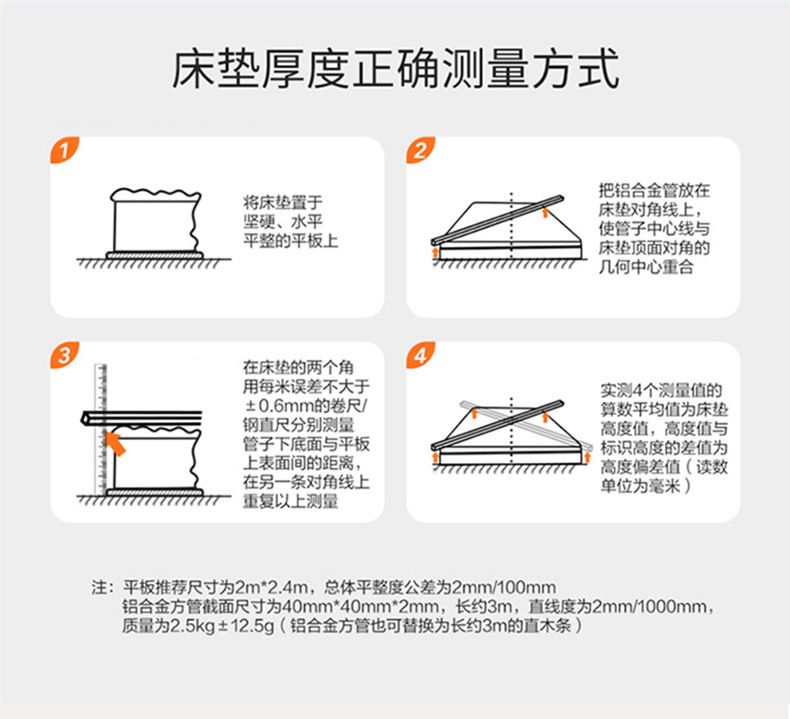 床垫厚度正确测量方式

1

将床垫置于坚硬、水平平整的平板上

2

把铝合金管放在床垫对角线上，使管子中心线与床垫顶面对角的几何中心重合

3

在床垫的两个角用每米误差不大于±0.6mm的卷尺/钢直尺分别测量管子下底面与平板上表面间的距离，在另一条对角线上重复以上测量

4

实测4个测量值的算数平均值为床垫高度值，高度值与标识高度的差值为高度偏差值（读数单位为毫米）

注：平板推荐尺寸为2m*2.4m，总体平整度公差为2mm/100mm
铝合金方管截面尺寸为40mm*40mm*2mm，长约3m，直线度为2mm/1000mm，质量为2.5kg±12.5g（铝合金方管也可替换为长约3m的直木条）