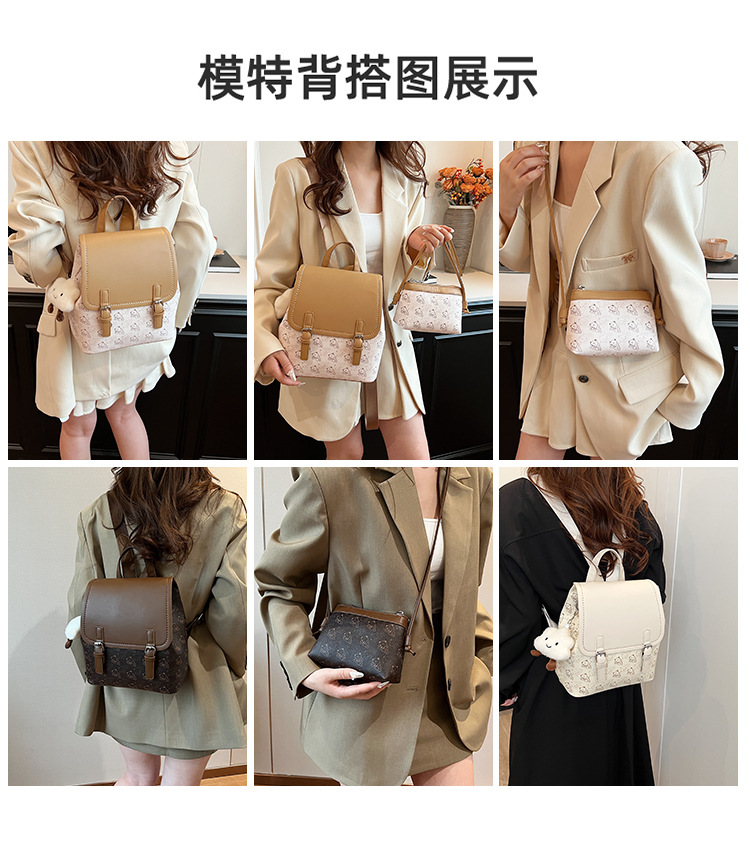 模特背搭图展示