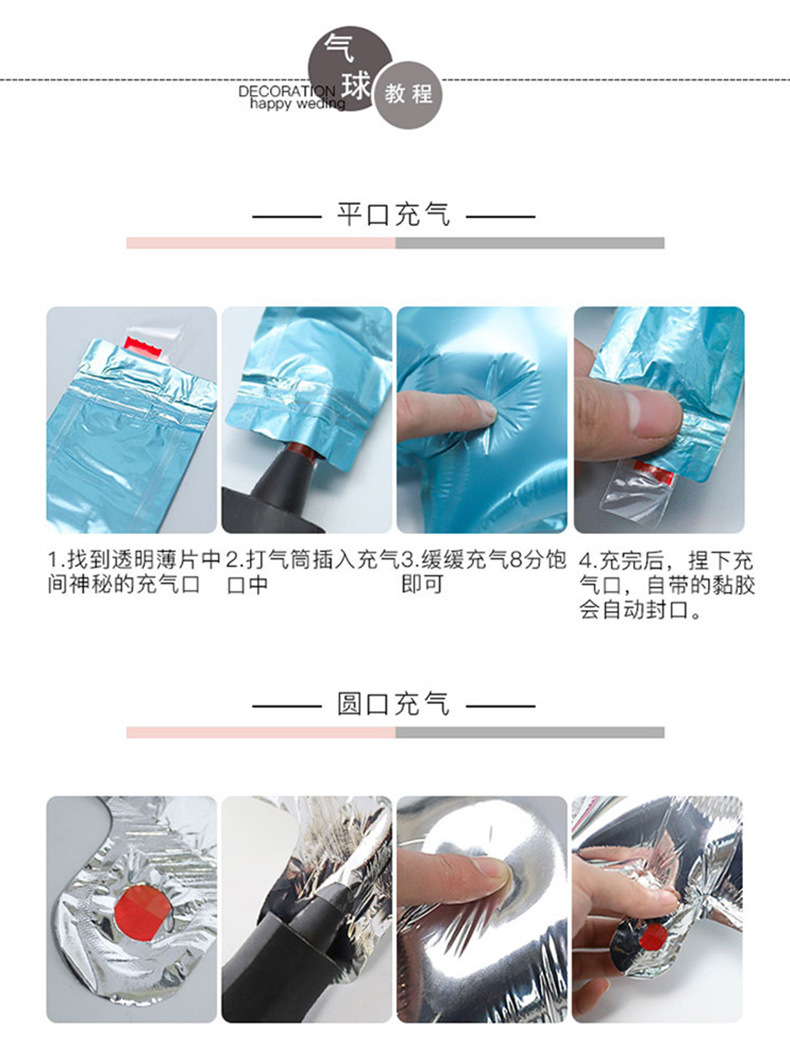 气球教程
DECORATION
happy weding

平口充气

1.找到透明薄片中间神秘的充气口

2.打气筒插入充气口中

3.缓缓充气8分饱即可

4.充完后，捏下充气口，自带的黏胶会自动封口。

圆口充气