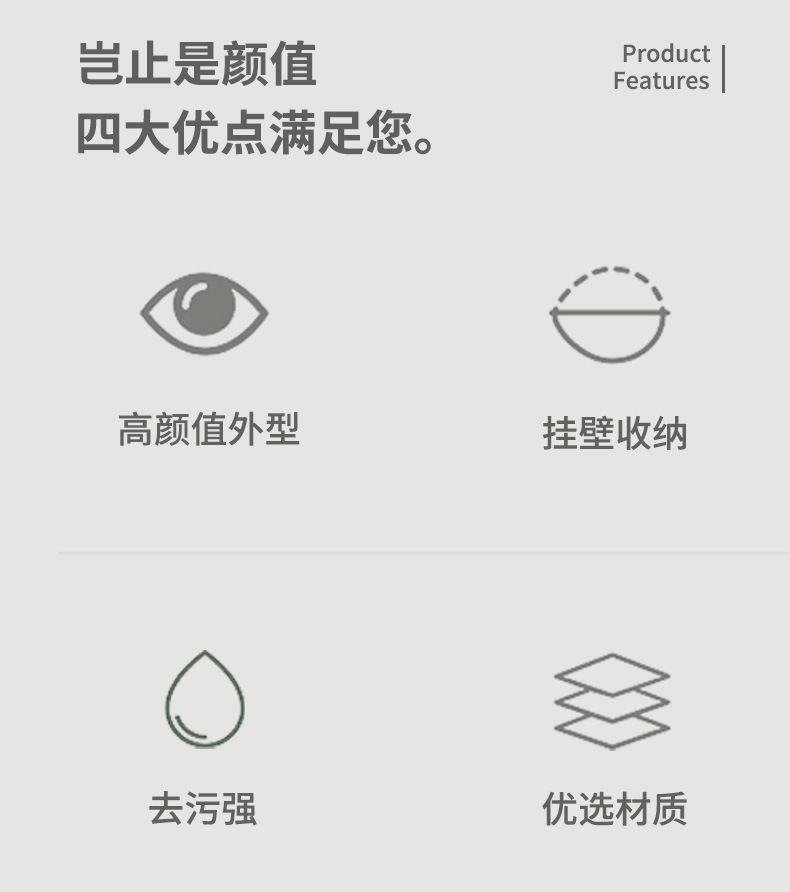 岂止是颜值
四大优点满足您。

Product
Features

高颜值外型

挂壁收纳

去污强

优选材质