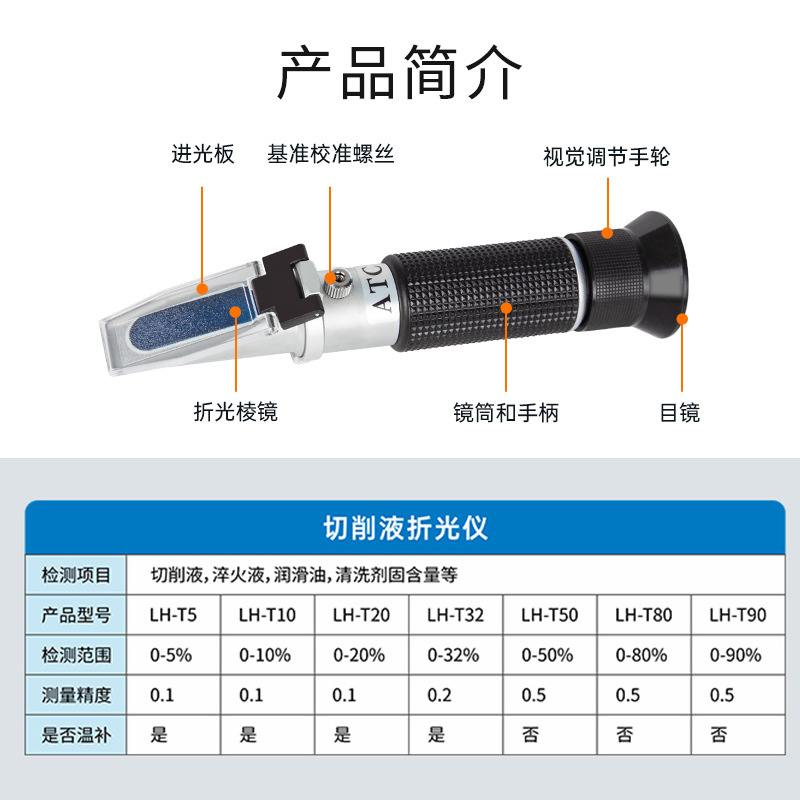 产品简介

进光板
基准校准螺丝
视觉调节手轮
ATC
折光棱镜
镜筒和手柄
目镜

切削液折光仪

| 检测项目 | 切削液，淬火液，润滑油，清洗剂固含量等 | | | | | | |
|---|---|---|---|---|---|---|---|
| 产品型号 | LH-T5 | LH-T10 | LH-T20 | LH-T32 | LH-T50 | LH-T80 | LH-T90 |
| 检测范围 | 0-5% | 0-10% | 0-20% | 0-32% | 0-50% | 0-80% | 0-90% |
| 测量精度 | 0.1 | 0.1 | 0.1 | 0.2 | 0.5 | 0.5 | 0.5 |
| 是否温补 | 是 | 是 | 是 | 是 | 否 | 否 | 否 |