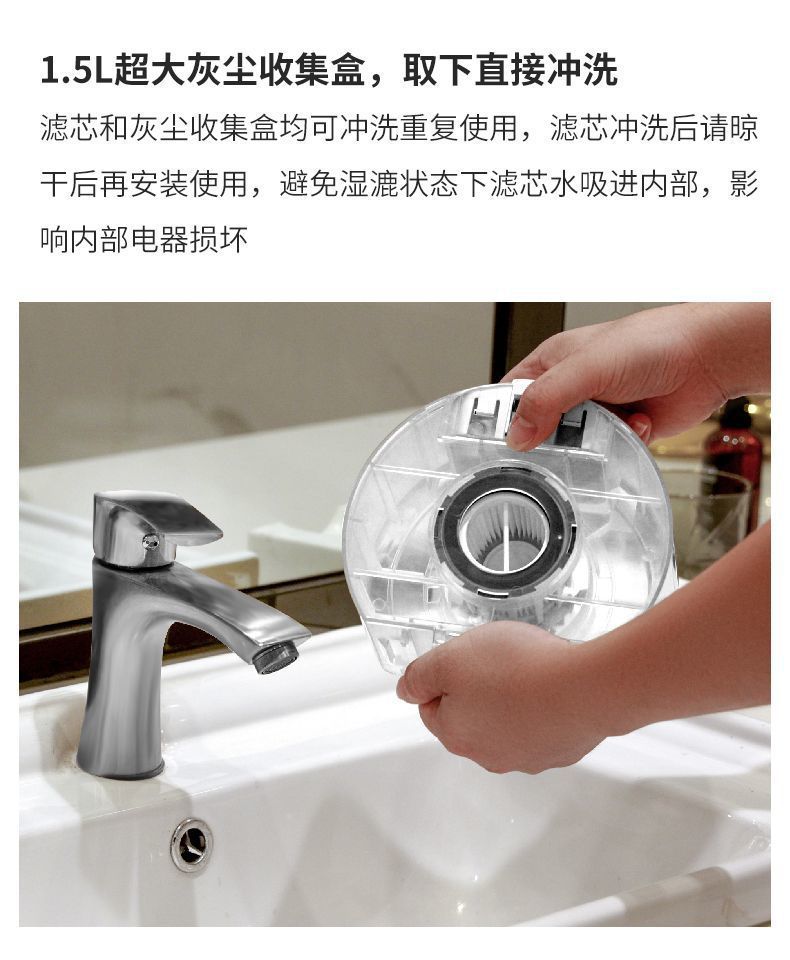 1.5L超大灰尘收集盒，取下直接冲洗

滤芯和灰尘收集盒均可冲洗重复使用，滤芯冲洗后请晾干后再安装使用，避免湿漉状态下滤芯水吸进内部，影响内部电器损坏