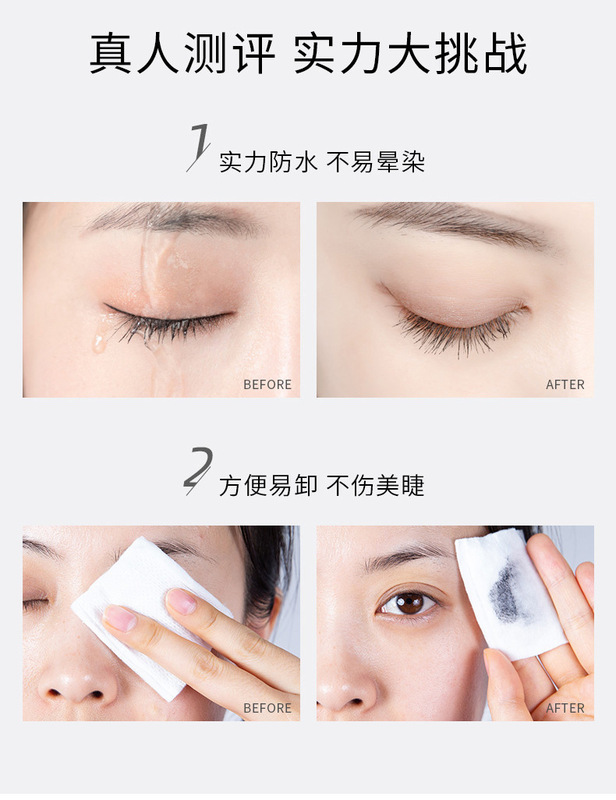 真人测评 实力大挑战

1 实力防水 不易晕染

BEFORE

AFTER

2 方便易卸 不伤美睫

BEFORE

AFTER