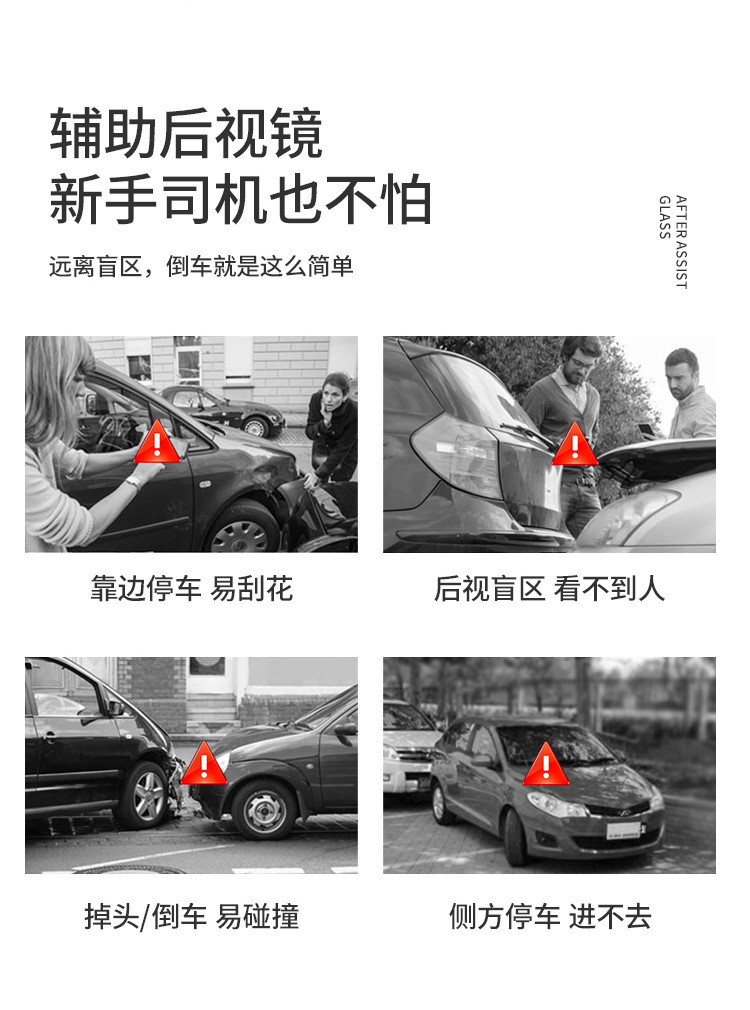 辅助后视镜
新手司机也不怕

远离盲区，倒车就是这么简单

AFTERASSIST
GLASS

靠边停车 易刮花

后视盲区 看不到人

掉头/倒车 易碰撞

侧方停车 进不去