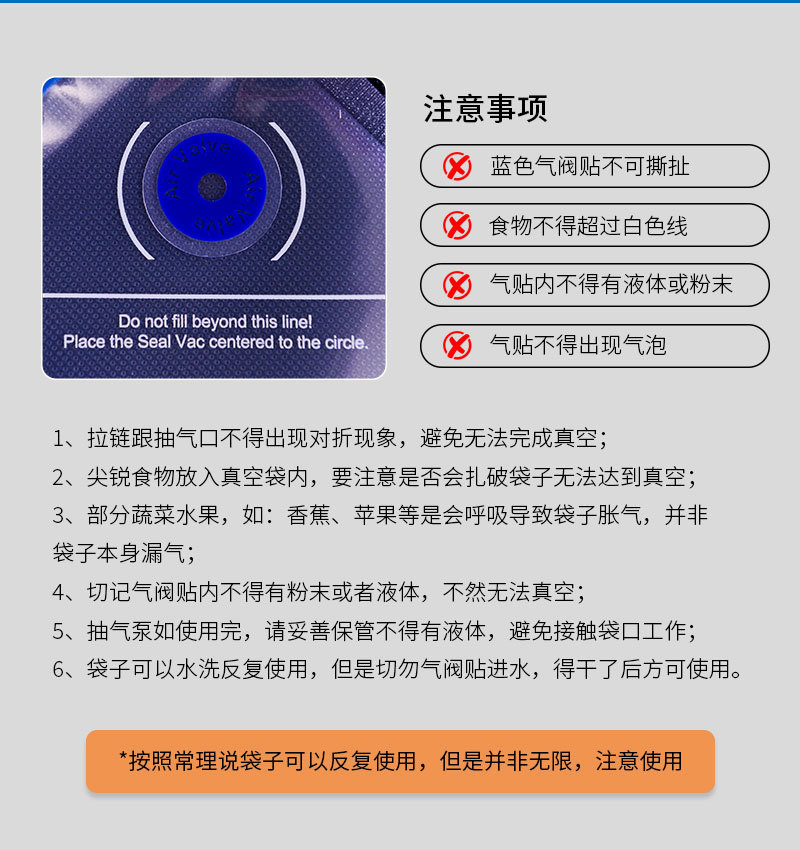 Air Valve Air Valve

Do not fill beyond this line!
Place the Seal Vac centered to the circle.

注意事项

蓝色气阀贴不可撕扯

食物不得超过白色线

气贴内不得有液体或粉末

气贴不得出现气泡

1、拉链跟抽气口不得出现对折现象，避免无法完成真空；
2、尖锐食物放入真空袋内，要注意是否会扎破袋子无法达到真空；
3、部分蔬菜水果，如：香蕉、苹果等是会呼吸导致袋子胀气，并非袋子本身漏气；
4、切记气阀贴内不得有粉末或者液体，不然无法真空；
5、抽气泵如使用完，请妥善保管不得有液体，避免接触袋口工作；
6、袋子可以水洗反复使用，但是切勿气阀贴进水，得干了后方可使用。

*按照常理说袋子可以反复使用，但是并非无限，注意使用