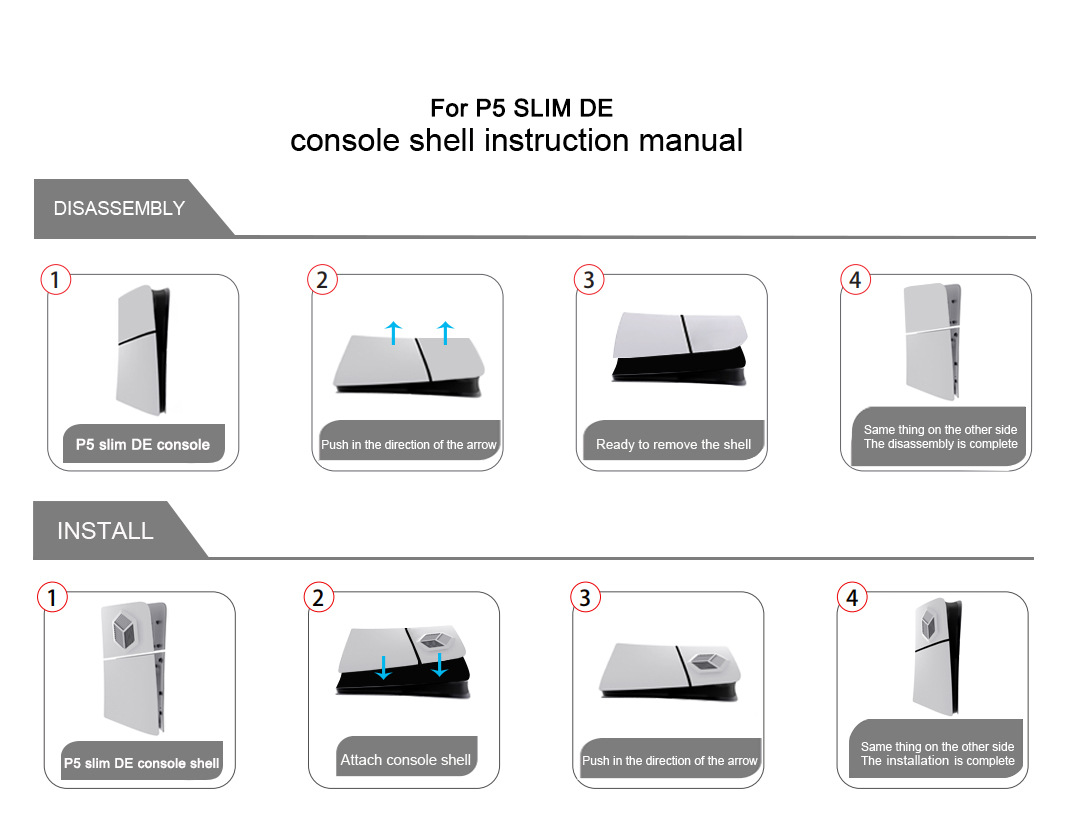 For P5 SLIM DE
console shell instruction manual

DISASSEMBLY

1
P5 slim DE console

2
Push in the direction of the arrow

3
Ready to remove the shell

4
Same thing on the other side
The disassembly is complete

INSTALL

1
P5 slim DE console shell

2
Attach console shell

3
Push in the direction of the arrow

4
Same thing on the other side
The installation is complete