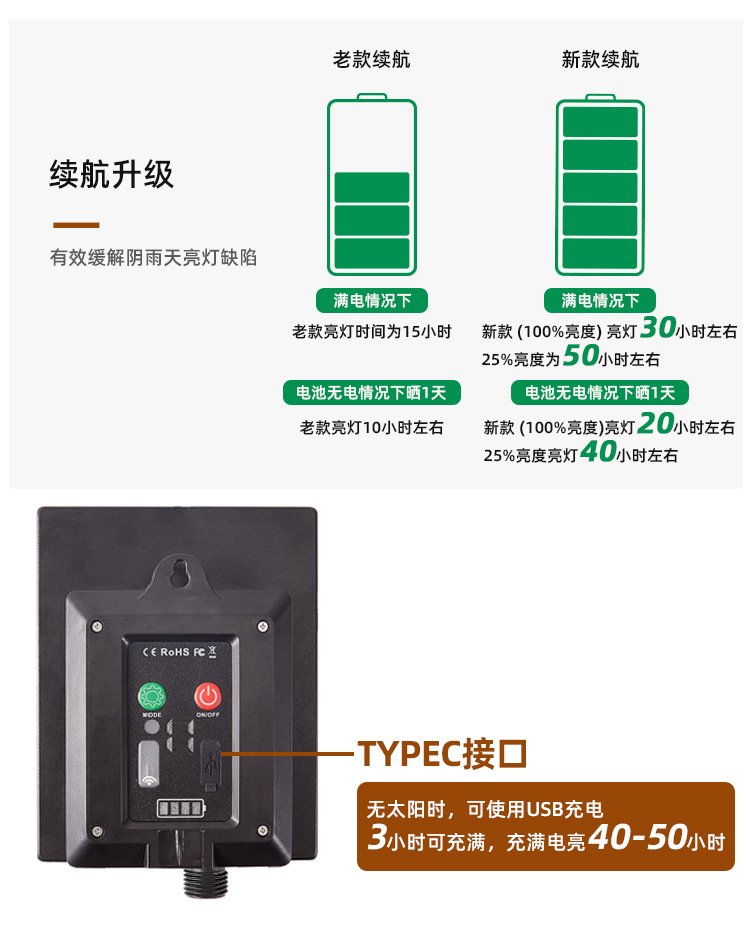 续航升级

有效缓解阴雨天亮灯缺陷

老款续航

满电情况下

老款亮灯时间为15小时

电池无电情况下晒1天

老款亮灯10小时左右

新款续航

满电情况下

新款 (100%亮度) 亮灯30小时左右
25%亮度为50小时左右

电池无电情况下晒1天

新款 (100%亮度)亮灯20小时左右
25%亮度亮灯40小时左右

CE RoHS FC

MODE

ON/OFF

TYPEC接口

无太阳时，可使用USB充电
3小时可充满，充满电亮40-50小时