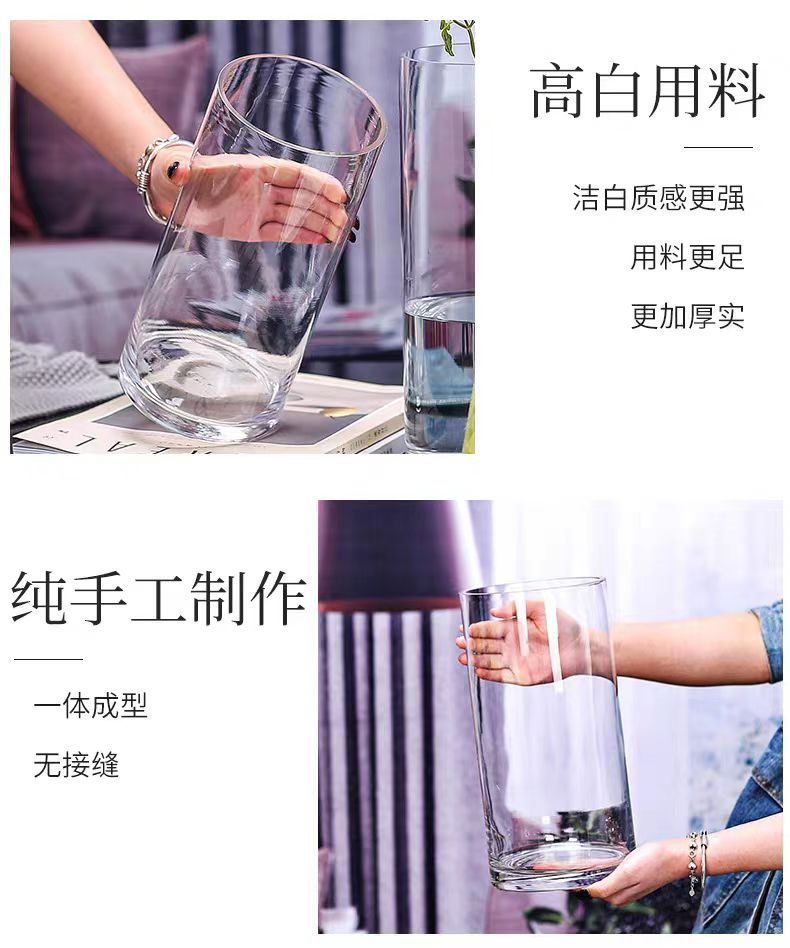 高白用料

洁白质感更强

用料更足

更加厚实

纯手工制作

一体成型

无接缝