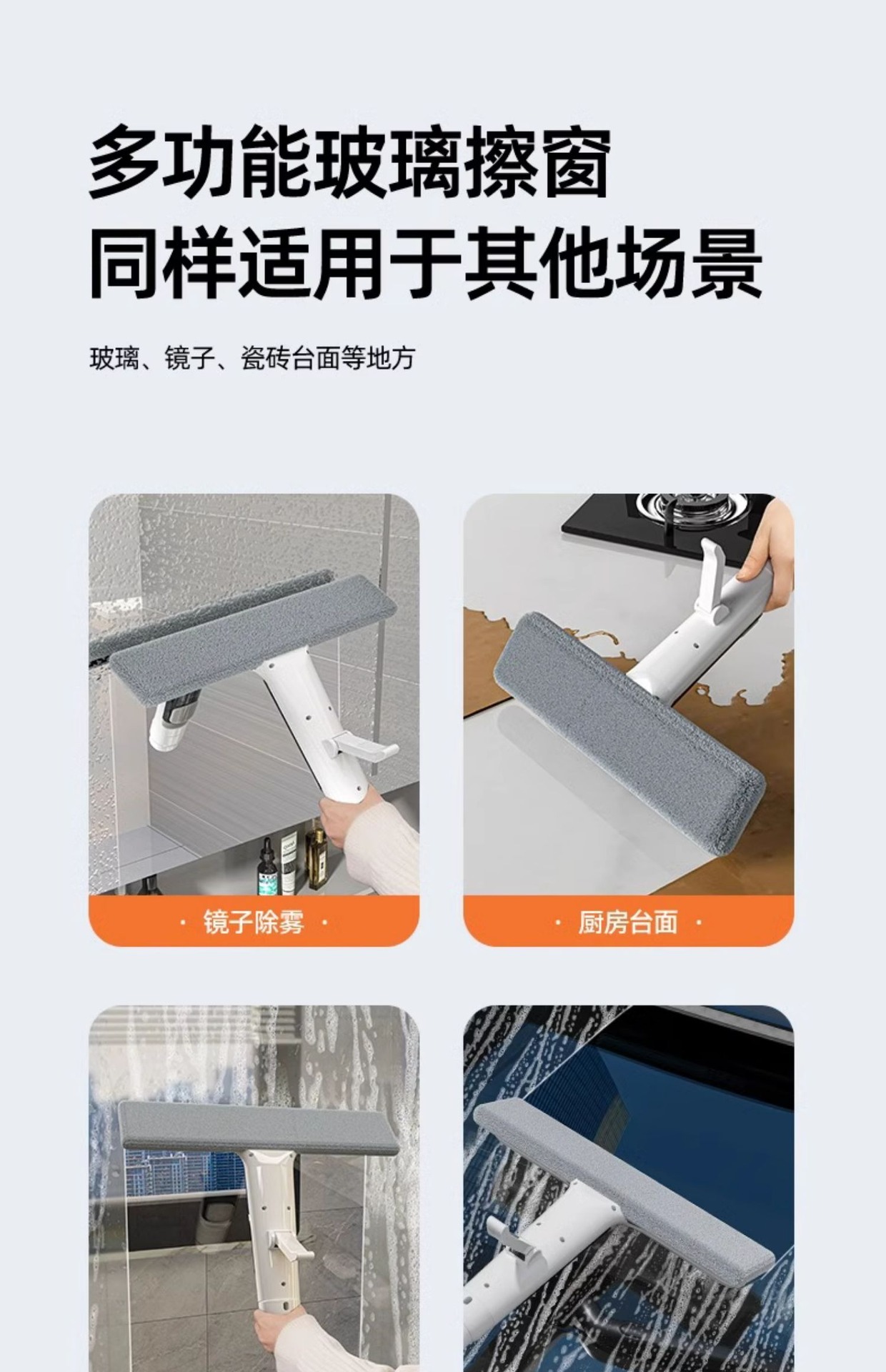 多功能玻璃擦窗
同样适用于其他场景

玻璃、镜子、瓷砖台面等地方

· 镜子除雾 ·

· 厨房台面 ·