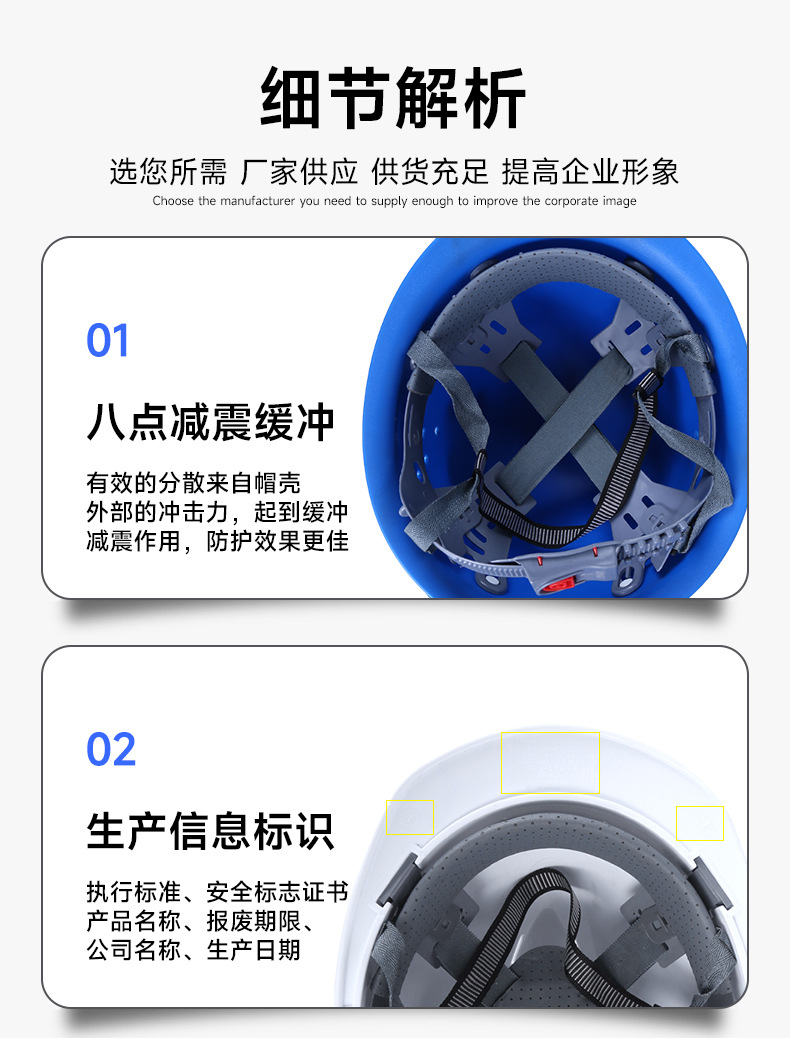 细节解析

选您所需 厂家供应 供货充足 提高企业形象

Choose the manufacturer you need to supply enough to improve the corporate image

01

八点减震缓冲

有效的分散来自帽壳外部的冲击力，起到缓冲减震作用，防护效果更佳

02

生产信息标识

执行标准、安全标志证书产品名称、报废期限、公司名称、生产日期