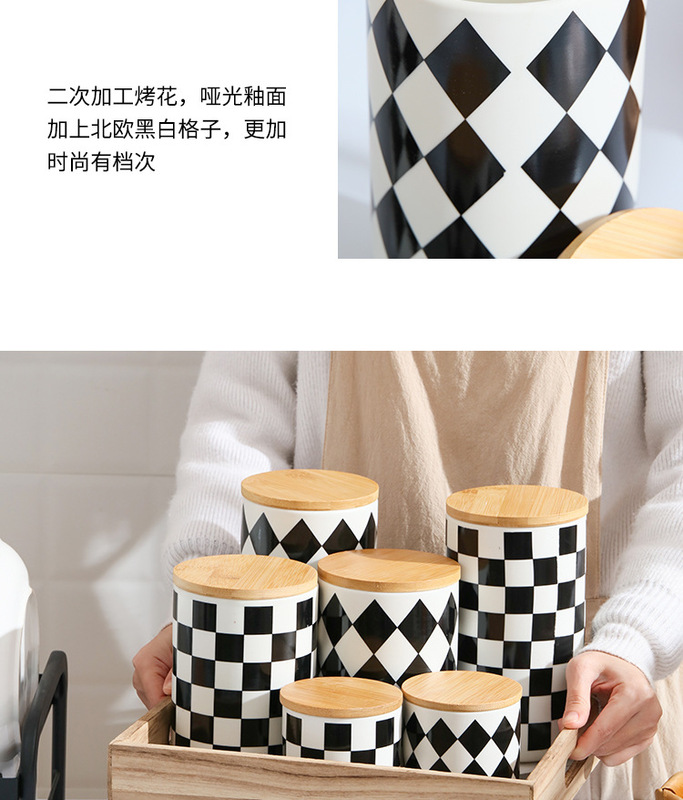 二次加工烤花，哑光釉面加上北欧黑白格子，更加时尚有档次