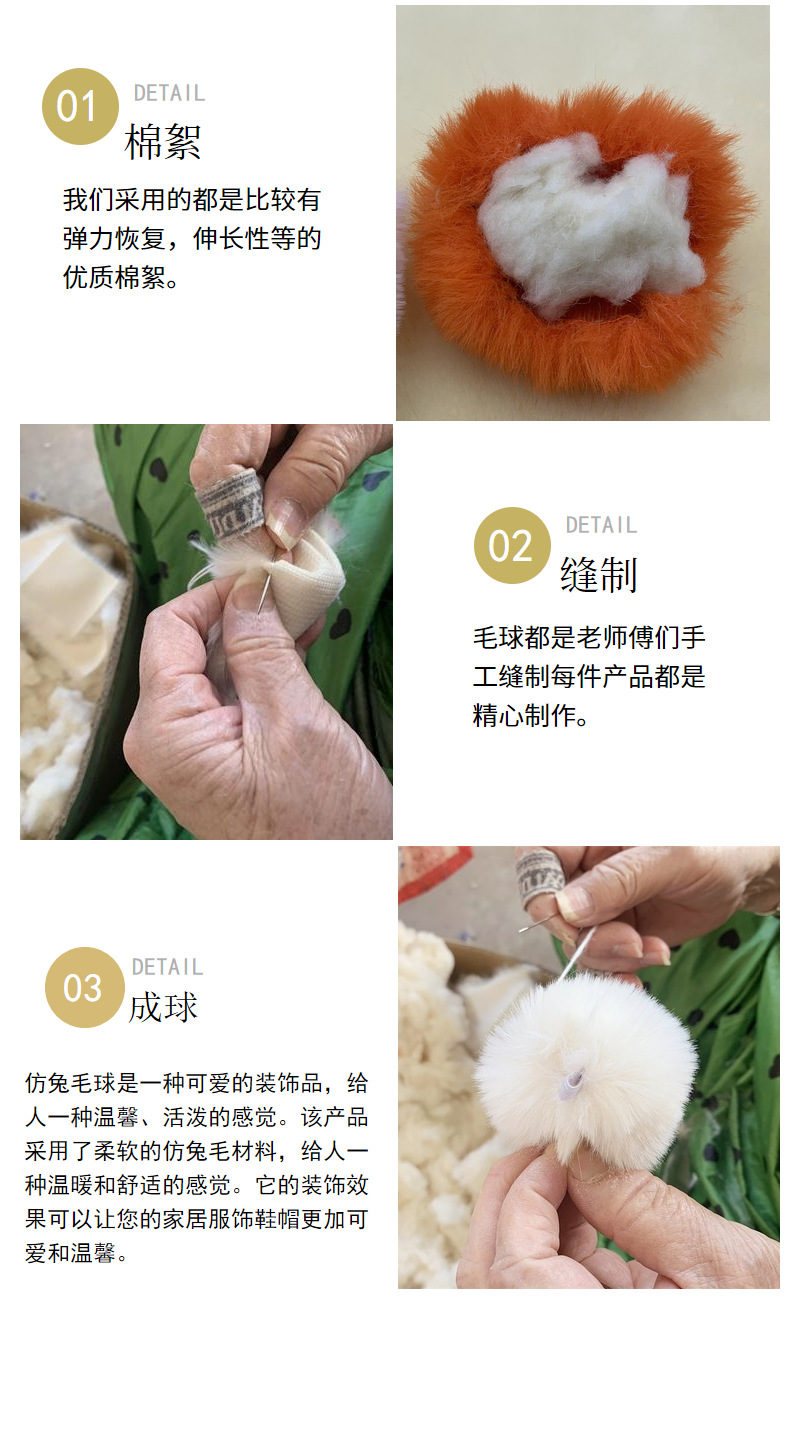 01 DETAIL
棉絮

我们采用的都是比较有弹力恢复，伸长性等的优质棉絮。

02 DETAIL
缝制

毛球都是老师傅们手工缝制每件产品都是精心制作。

03 DETAIL
成球

仿兔毛球是一种可爱的装饰品，给人一种温馨、活泼的感觉。该产品采用了柔软的仿兔毛材料，给人一种温暖和舒适的感觉。它的装饰效果可以让您的家居服饰鞋帽更加可爱和温馨。