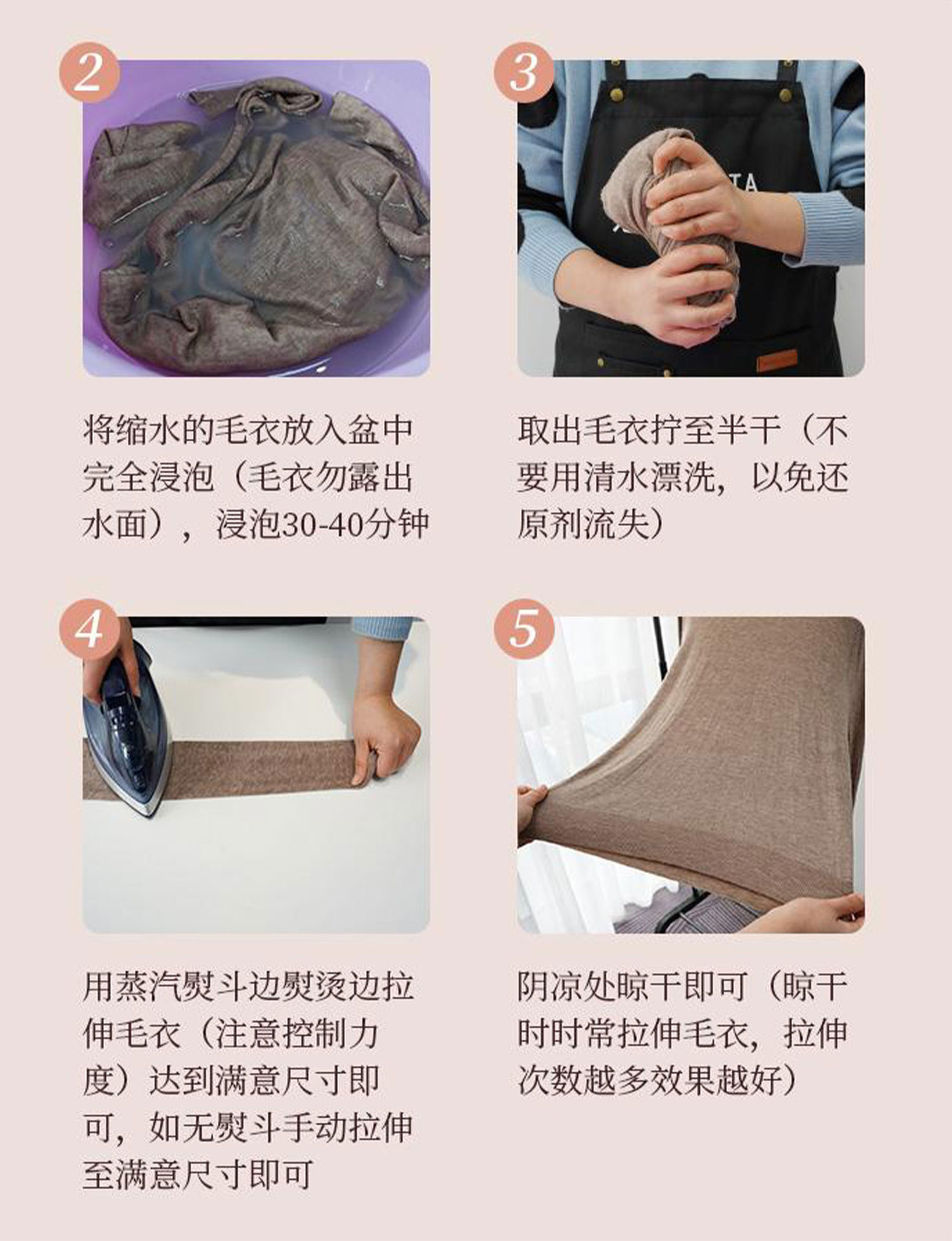 2

将缩水的毛衣放入盆中完全浸泡（毛衣勿露出水面），浸泡30-40分钟

3

取出毛衣拧至半干（不要用清水漂洗，以免还原剂流失）

4

用蒸汽熨斗边熨烫边拉伸毛衣（注意控制力度）达到满意尺寸即可，如无熨斗手动拉伸至满意尺寸即可

5

阴凉处晾干即可（晾干时时常拉伸毛衣，拉伸次数越多效果越好）