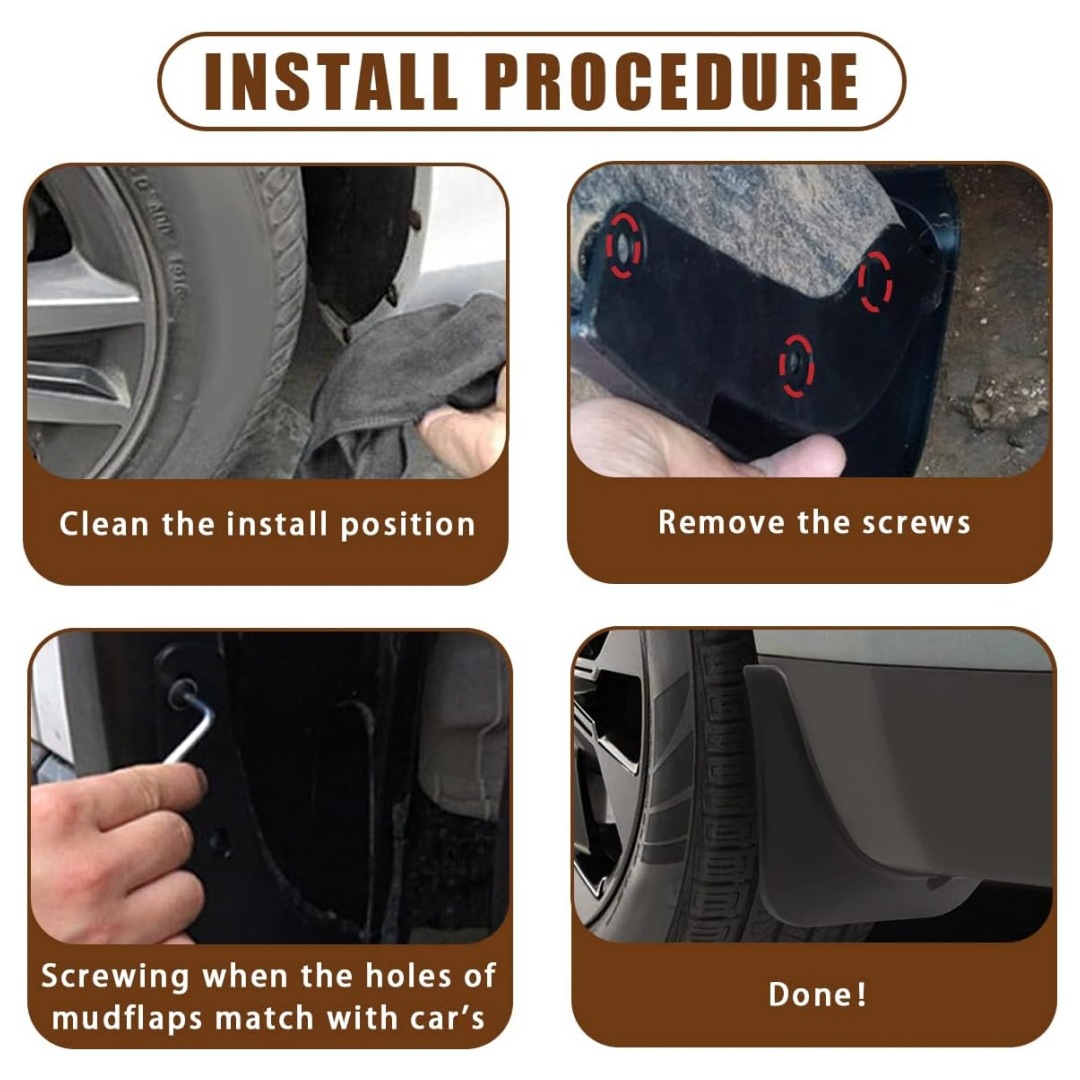 INSTALL PROCEDURE

Clean the install position

Remove the screws

Screwing when the holes of mudflaps match with car's

Done!