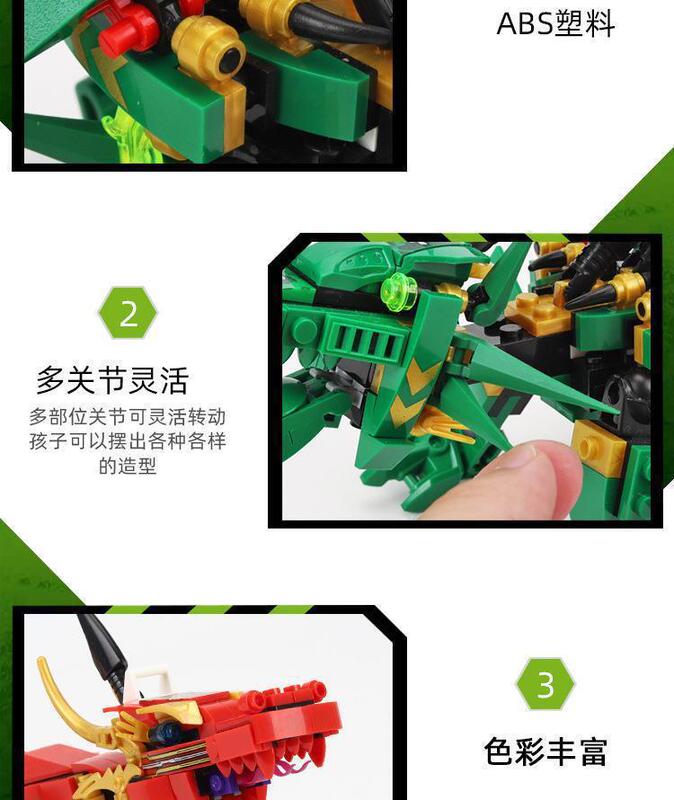 ABS塑料

2

多关节灵活

多部位关节可灵活转动
孩子可以摆出各种各样
的造型

3

色彩丰富