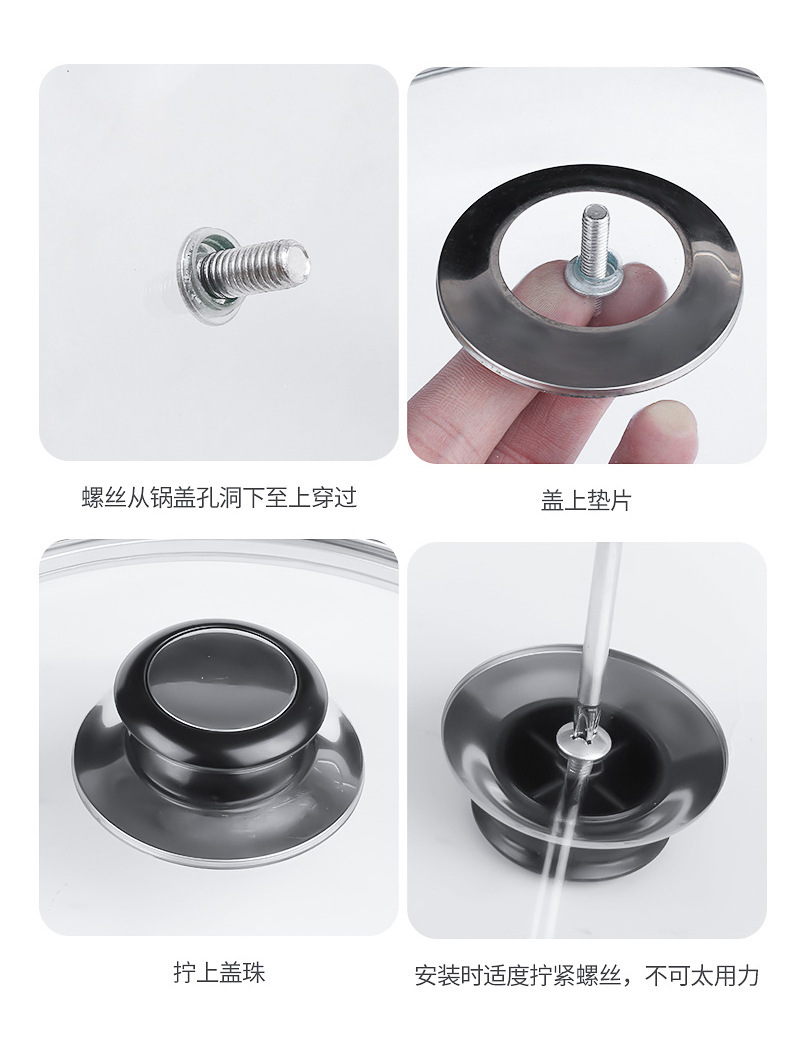 螺丝从锅盖孔洞下至上穿过

盖上垫片

拧上盖珠

安装时适度拧紧螺丝，不可太用力