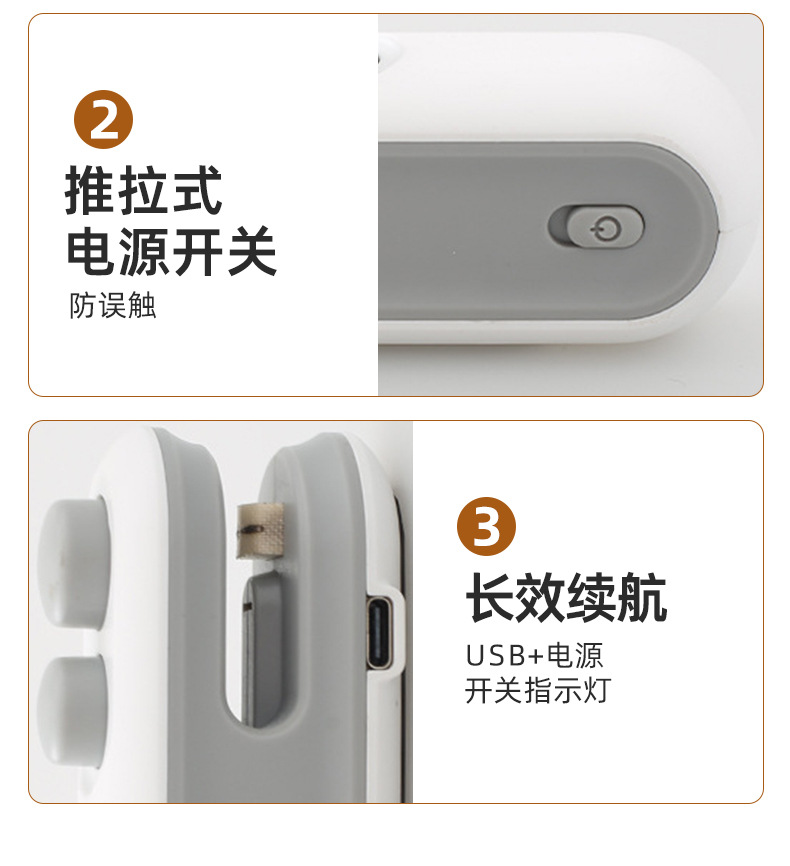 2

推拉式
电源开关

防误触

3

长效续航

USB+电源
开关指示灯