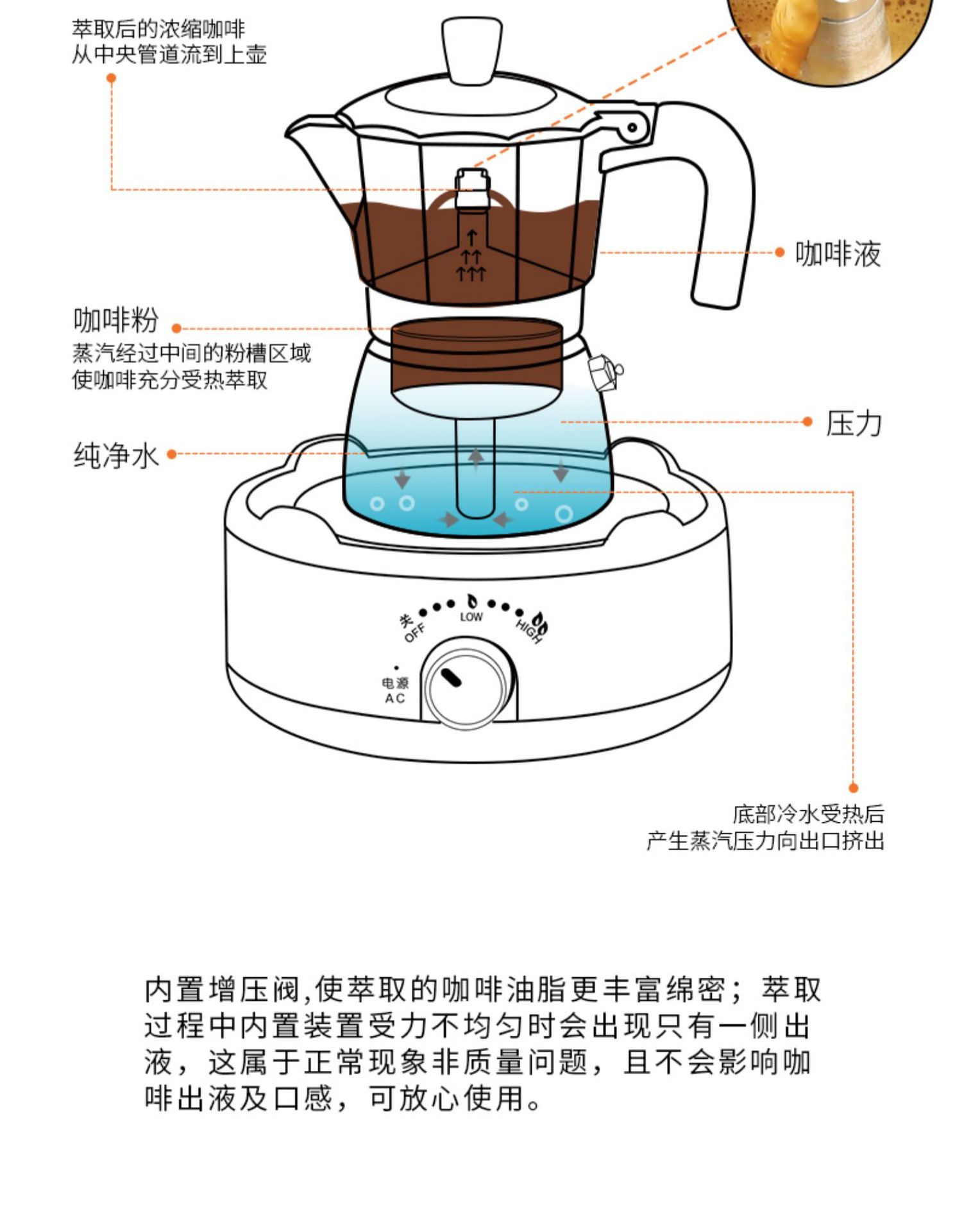 萃取后的浓缩咖啡
从中央管道流到上壶

咖啡液

咖啡粉
蒸汽经过中间的粉槽区域
使咖啡充分受热萃取

压力

纯净水

关 OFF
LOW
HIGH
电源
AC

底部冷水受热后
产生蒸汽压力向出口挤出

内置增压阀,使萃取的咖啡油脂更丰富绵密；萃取过程中内置装置受力不均匀时会出现只有一侧出液，这属于正常现象非质量问题，且不会影响咖啡出液及口感，可放心使用。