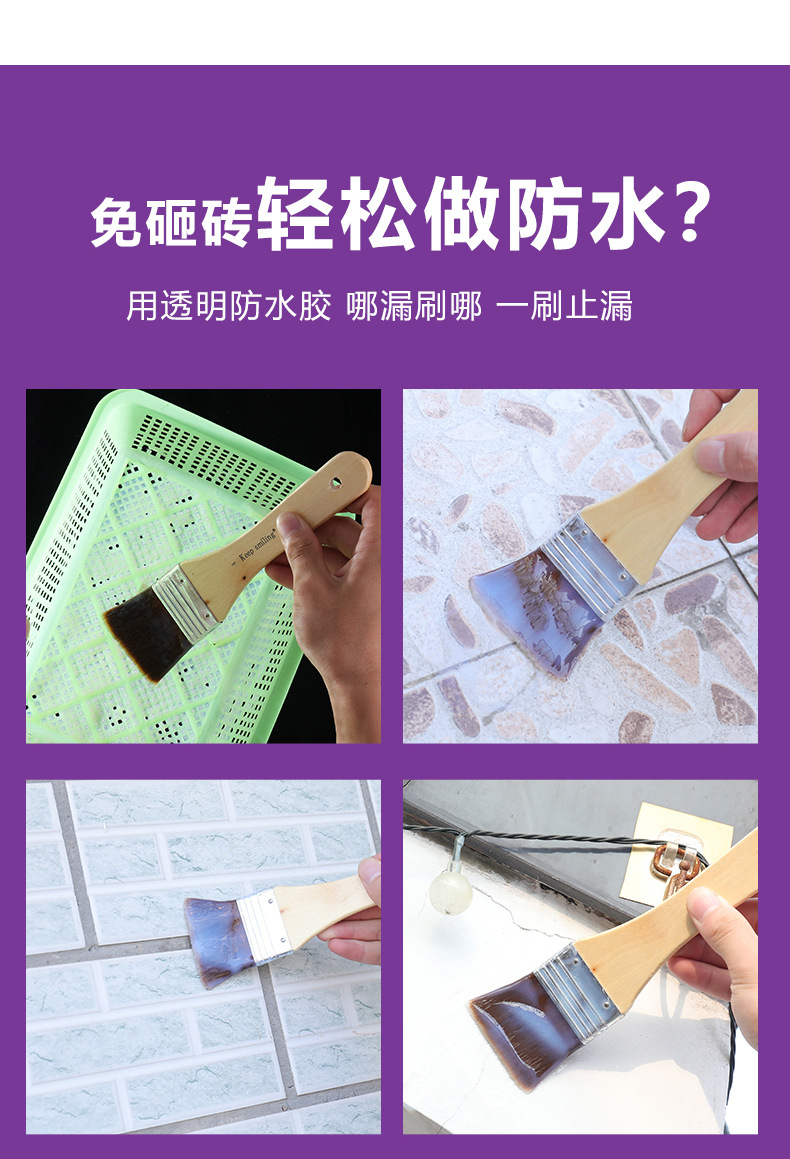 免砸砖轻松做防水？

用透明防水胶 哪漏刷哪 一刷止漏

Keep smiling