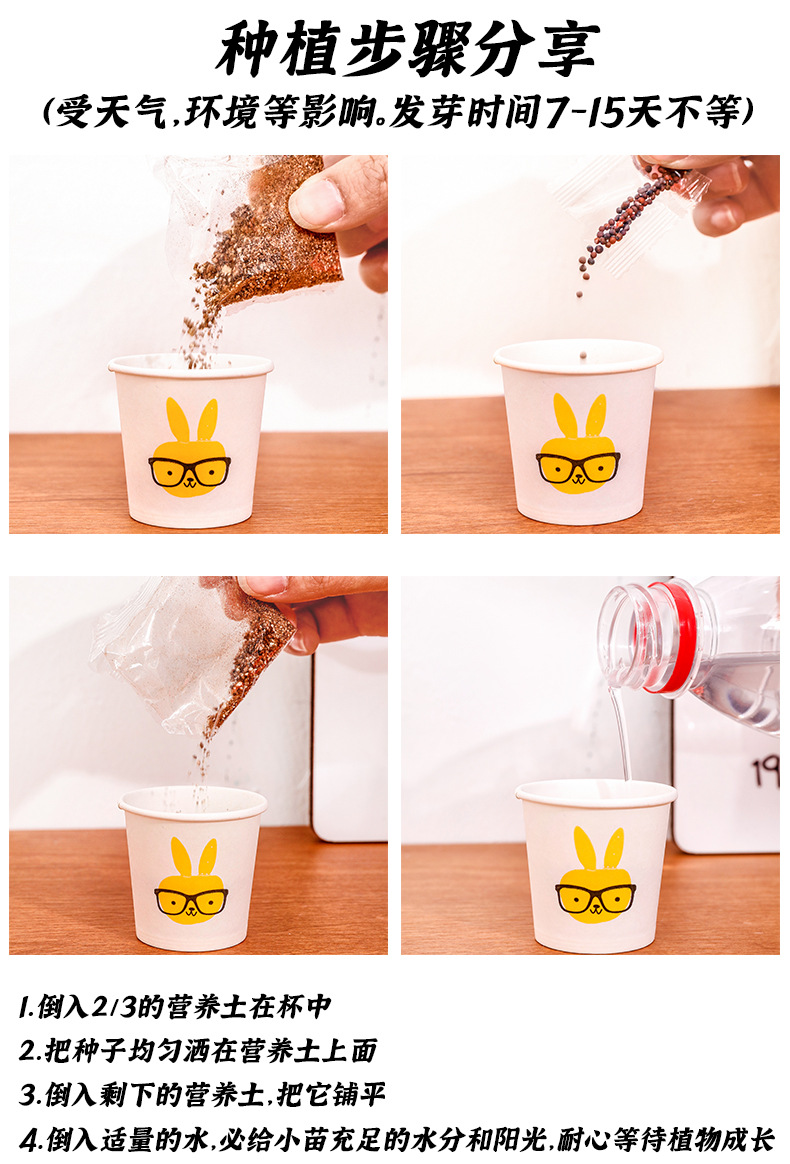 种植步骤分享
(受天气,环境等影响。发芽时间7-15天不等)

19

1.倒入2/3的营养土在杯中
2.把种子均匀洒在营养土上面
3.倒入剩下的营养土,把它铺平
4.倒入适量的水,必给小苗充足的水分和阳光,耐心等待植物成长