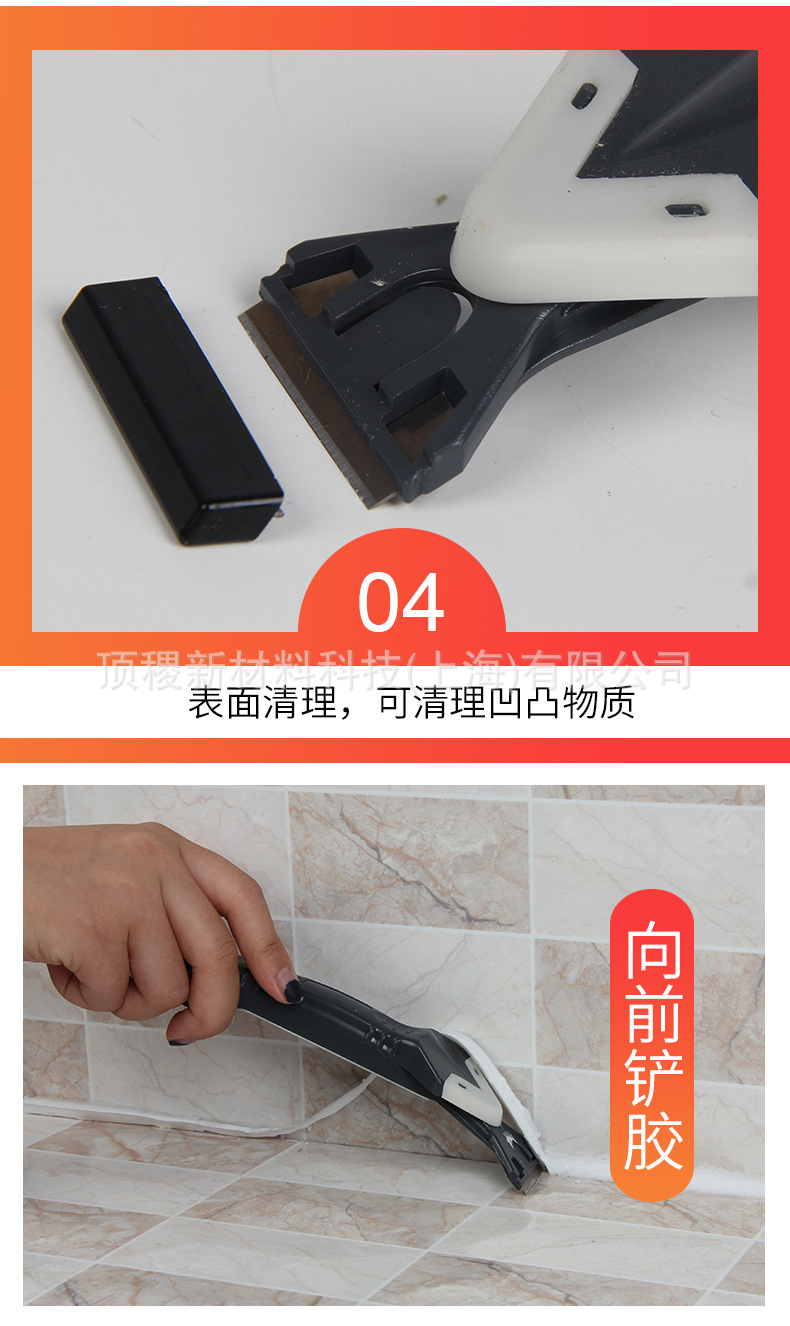 04

顶稷新材料科技(上海)有限公司

表面清理，可清理凹凸物质

向前铲胶