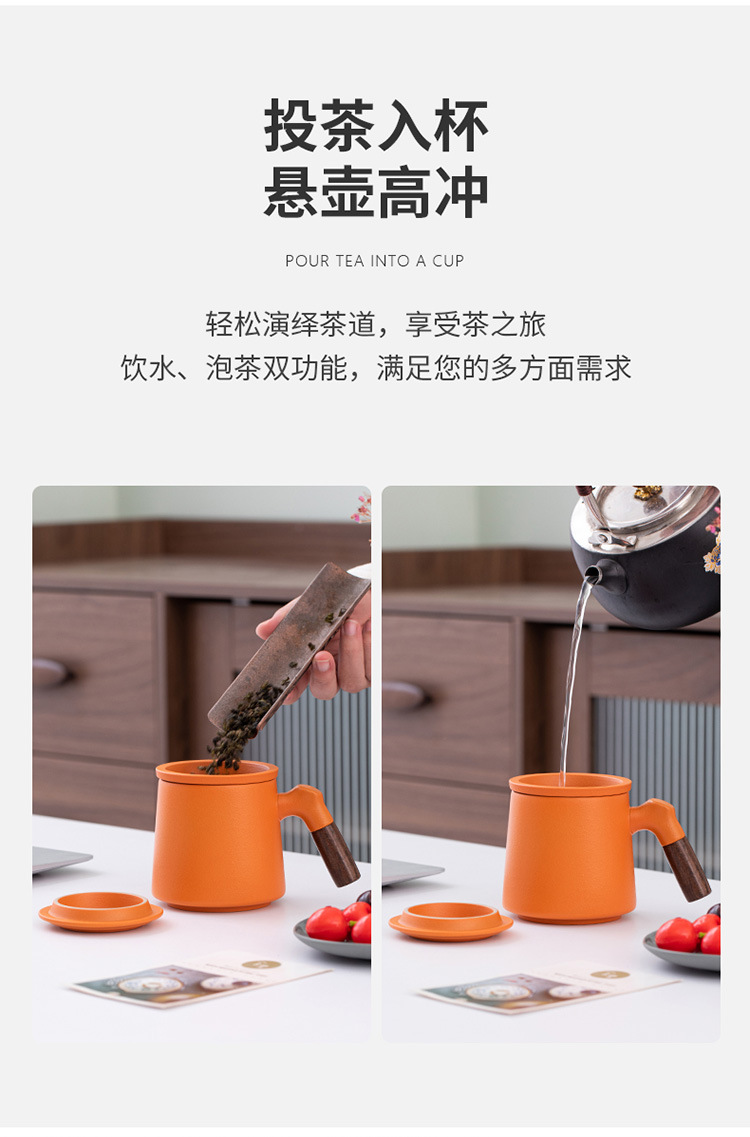 投茶入杯
悬壶高冲

POUR TEA INTO A CUP

轻松演绎茶道，享受茶之旅
饮水、泡茶双功能，满足您的多方面需求