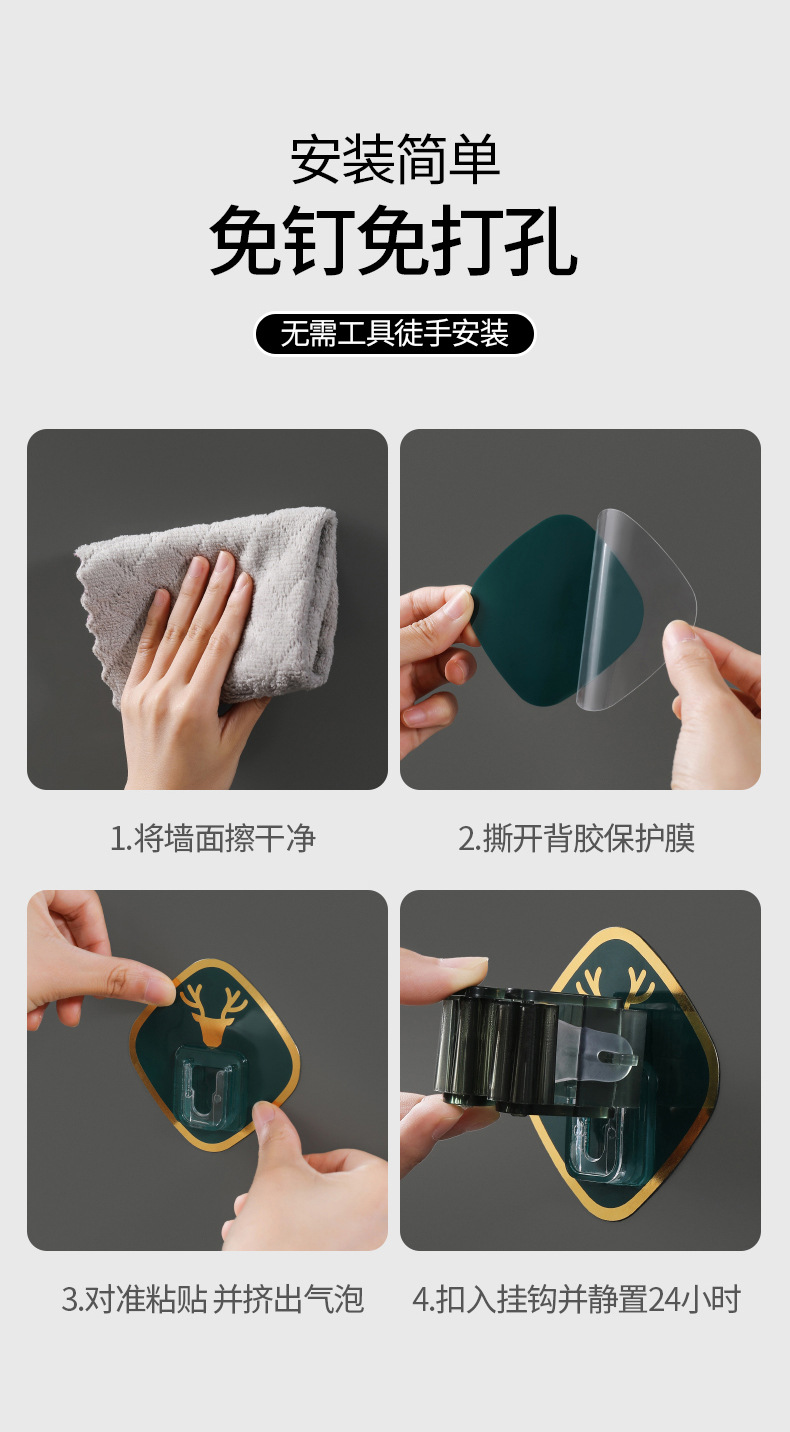 安装简单
免钉免打孔

无需工具徒手安装

1.将墙面擦干净

2.撕开背胶保护膜

3.对准粘贴 并挤出气泡

4.扣入挂钩并静置24小时